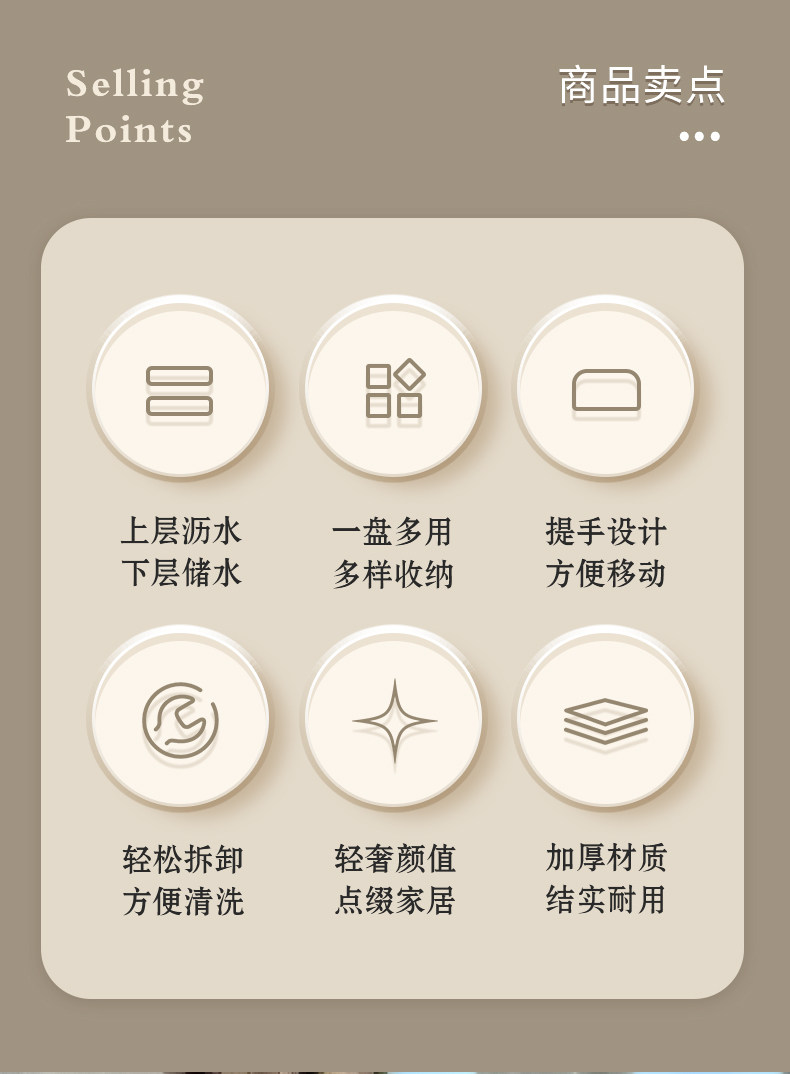 Selling
Points

商品卖点

上层沥水
下层储水

一盘多用
多样收纳

提手设计
方便移动

轻松拆卸
方便清洗

轻奢颜值
点缀家居

加厚材质
结实耐用