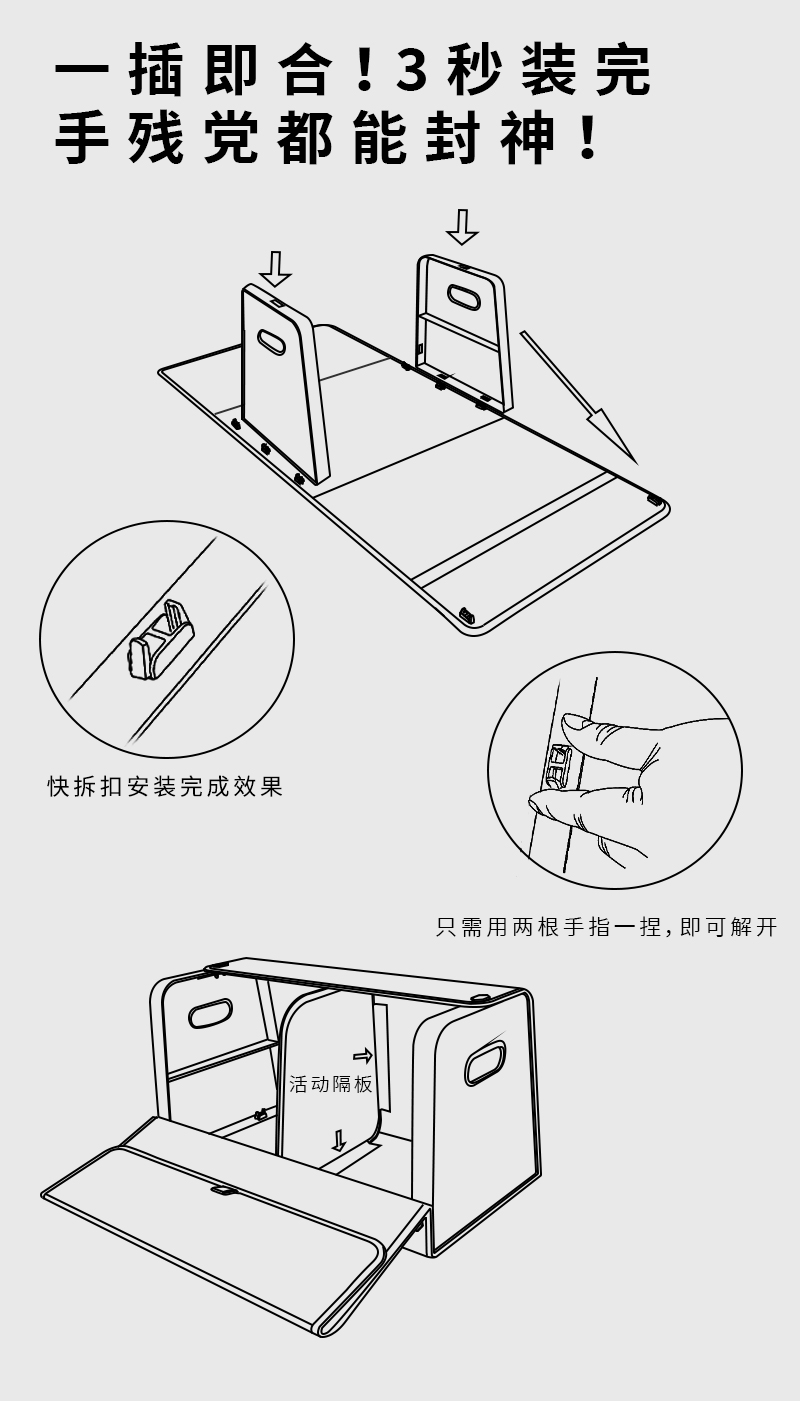 一插即合！3秒装完
手残党都能封神！

快拆扣安装完成效果

只需用两根手指一捏，即可解开

活动隔板