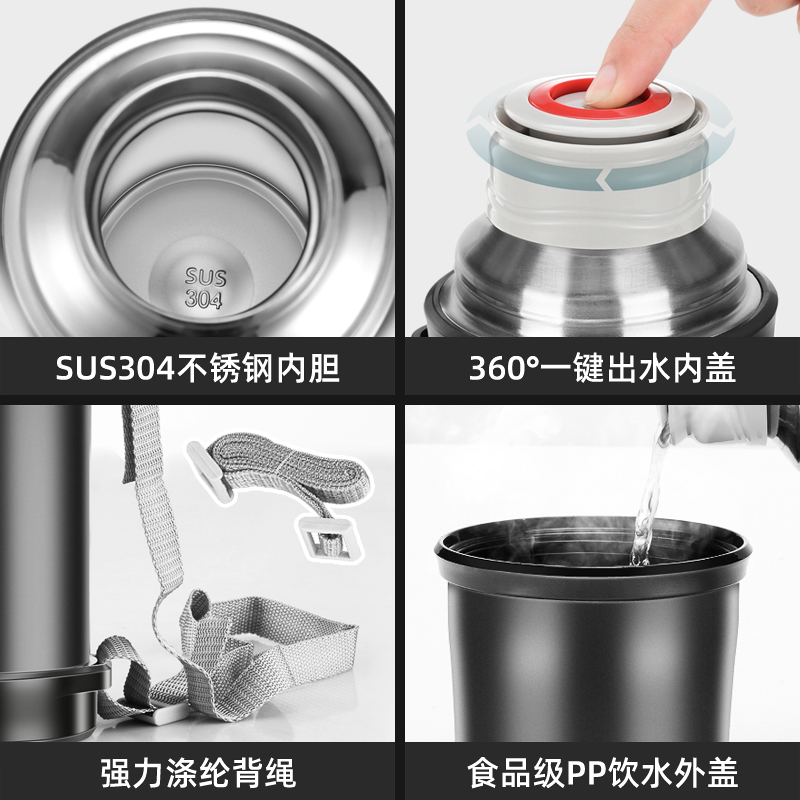 SUS
304

SUS304不锈钢内胆

360°一键出水内盖

强力涤纶背绳

食品级PP饮水外盖