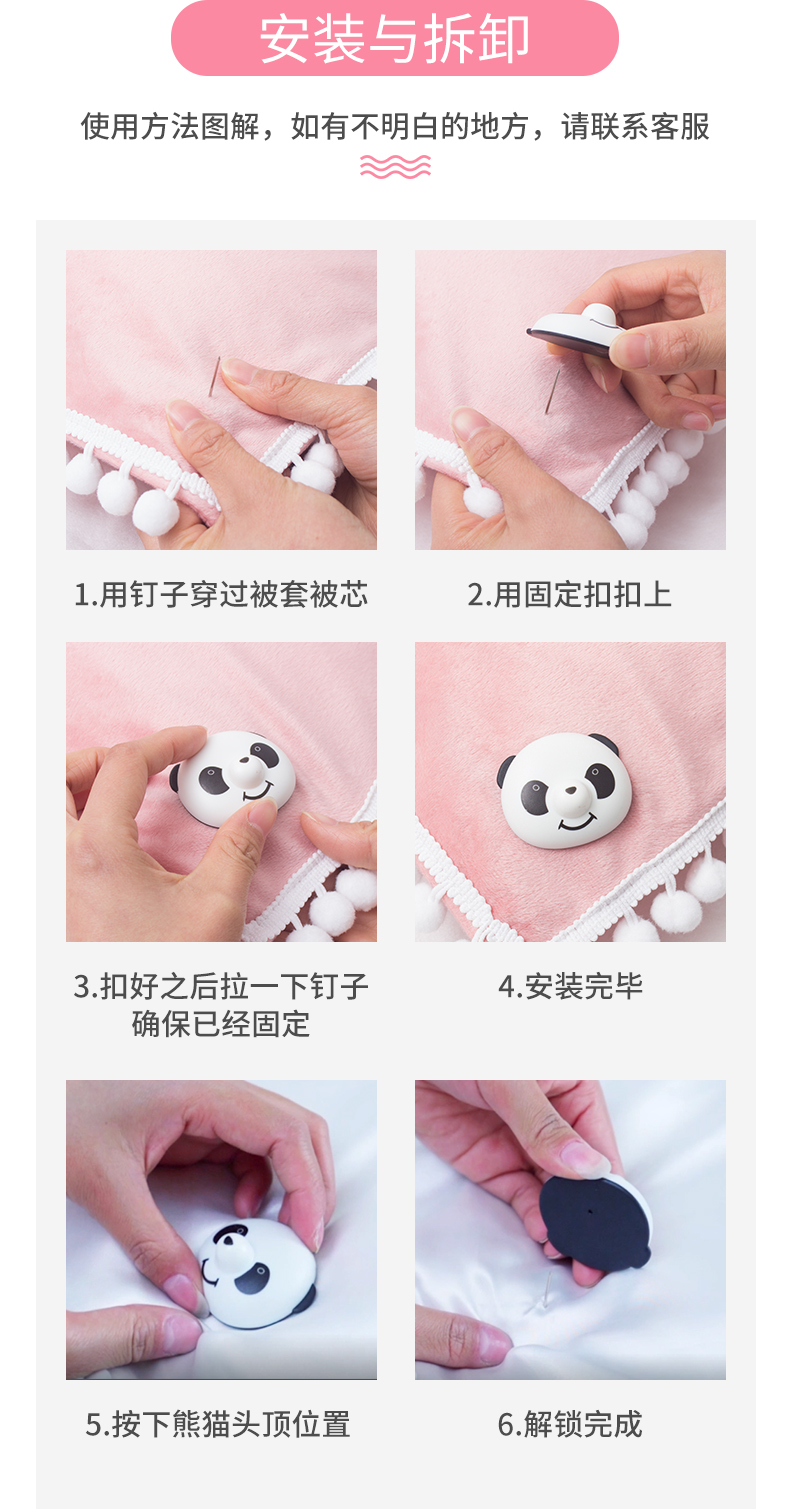 安装与拆卸

使用方法图解，如有不明白的地方，请联系客服

1.用钉子穿过被套被芯

2.用固定扣扣上

3.扣好之后拉一下钉子确保已经固定

4.安装完毕

5.按下熊猫头顶位置

6.解锁完成