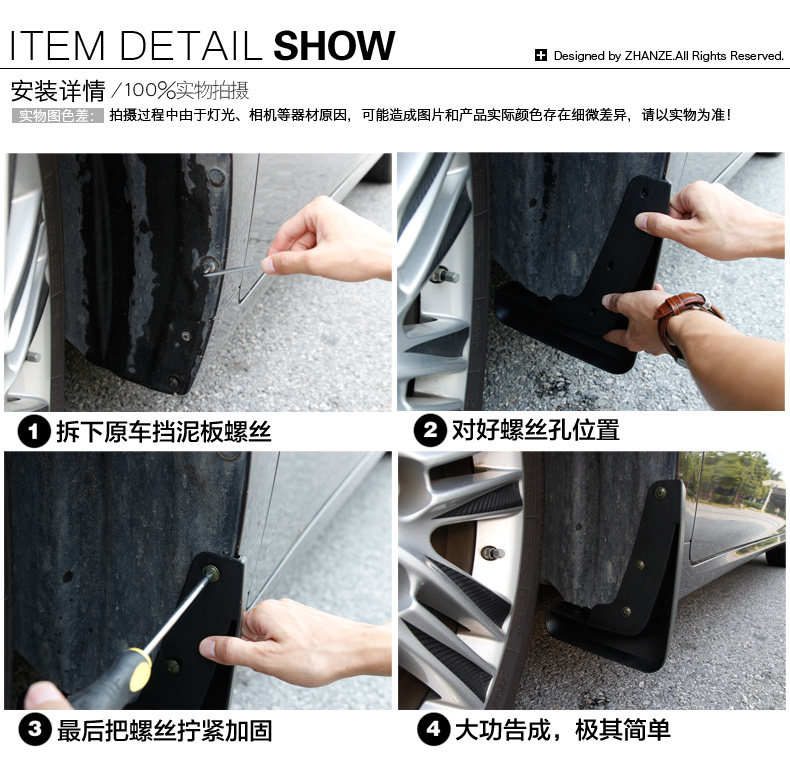 ITEM DETAIL SHOW

Designed by ZHANZE.All Rights Reserved.

安装详情 /100%实物拍摄

实物图色差: 拍摄过程中由于灯光、相机等器材原因，可能造成图片和产品实际颜色存在细微差异，请以实物为准！

1 拆下原车挡泥板螺丝

2 对好螺丝孔位置

3 最后把螺丝拧紧加固

4 大功告成，极其简单