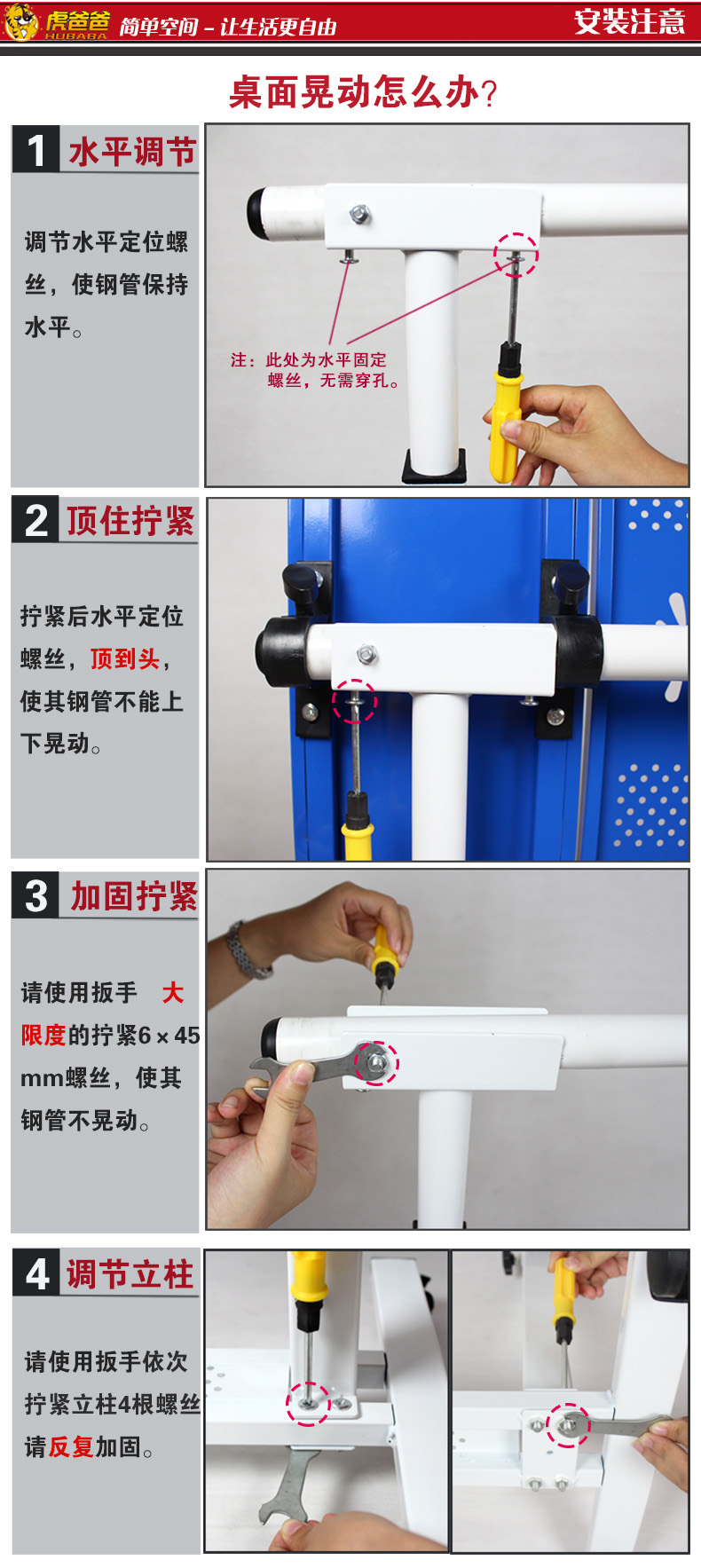 虎爸爸 HUBABA 简单空间－让生活更自由

安装注意

桌面晃动怎么办?

1 水平调节

调节水平定位螺丝，使钢管保持水平。

注：此处为水平固定螺丝，无需穿孔。

2 顶住拧紧

拧紧后水平定位螺丝，顶到头，使其钢管不能上下晃动。

3 加固拧紧

请使用扳手 大限度的拧紧6×45mm螺丝，使其钢管不晃动。

4 调节立柱

请使用扳手依次拧紧立柱4根螺丝请反复加固。