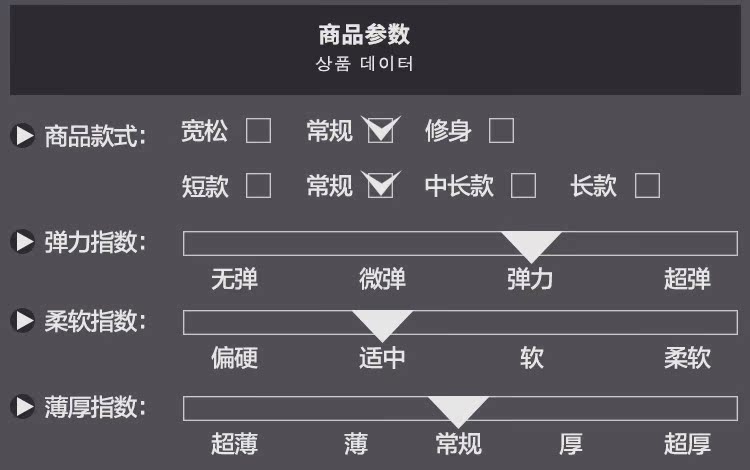 商品参数
상품 데이터

商品款式: 宽松 常规 修身
短款 常规 中长款 长款

弹力指数:
无弹 微弹 弹力 超弹

柔软指数:
偏硬 适中 软 柔软

薄厚指数:
超薄 薄 常规 厚 超厚