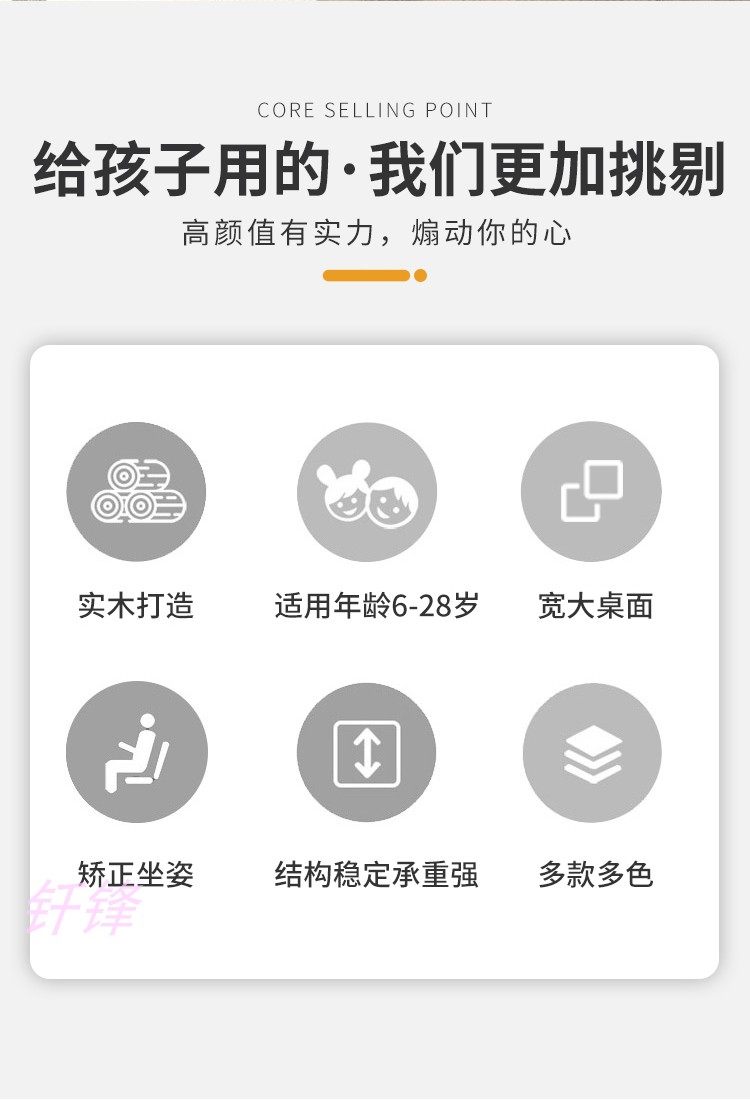 CORE SELLING POINT

给孩子用的·我们更加挑剔

高颜值有实力，煽动你的心

实木打造

适用年龄6-28岁

宽大桌面

矫正坐姿

结构稳定承重强

多款多色

钎锋