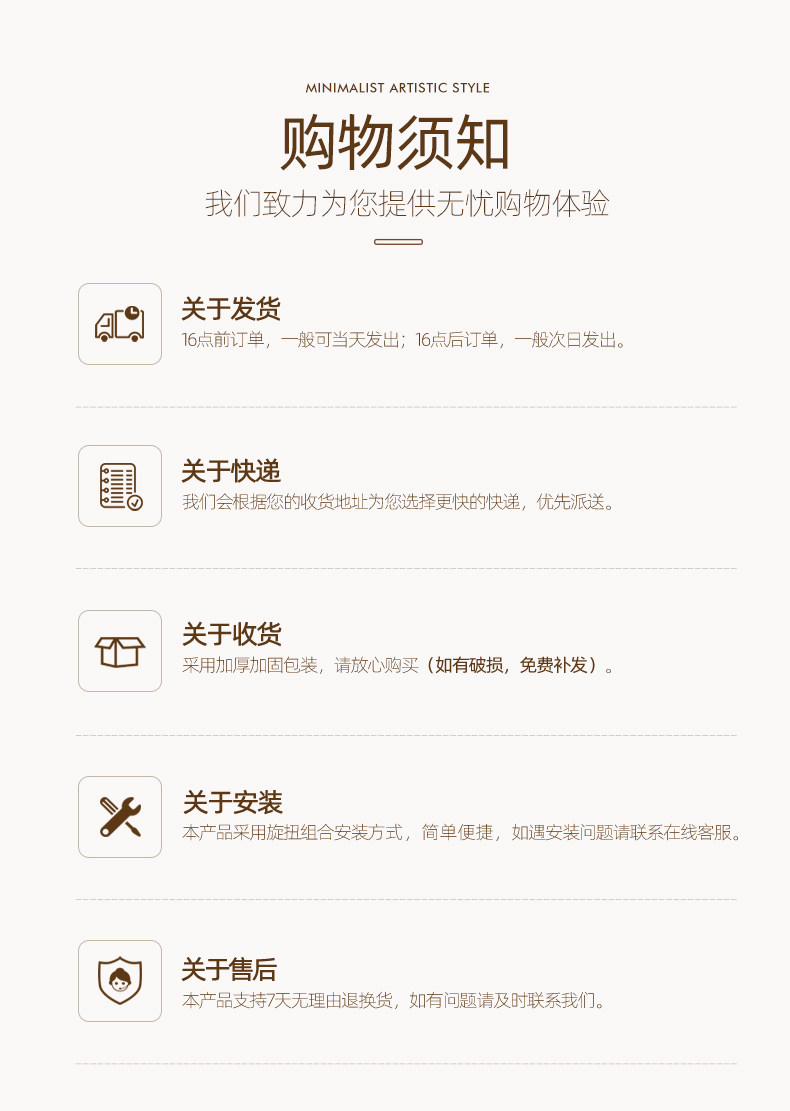 MINIMALIST ARTISTIC STYLE

购物须知

我们致力为您提供无忧购物体验

关于发货

16点前订单，一般可当天发出；16点后订单，一般次日发出。

关于快递

我们会根据您的收货地址为您选择更快的快递，优先派送。

关于收货

采用加厚加固包装，请放心购买（如有破损，免费补发）。

关于安装

本产品采用旋扭组合安装方式，简单便捷，如遇安装问题请联系在线客服。

关于售后

本产品支持7天无理由退换货，如有问题请及时联系我们。