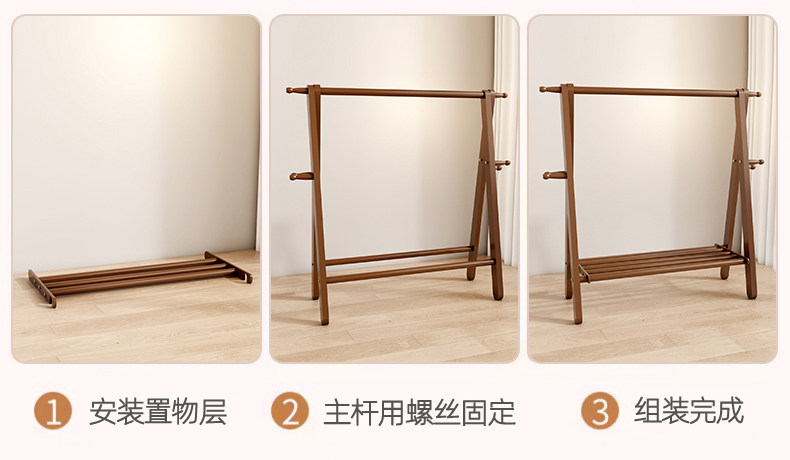 1 安装置物层

2 主杆用螺丝固定

3 组装完成