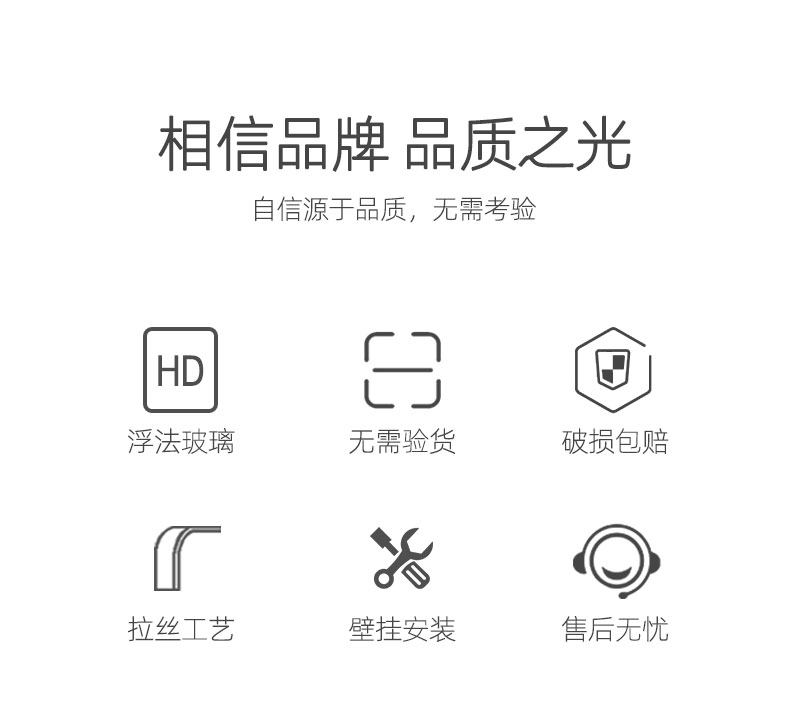 相信品牌 品质之光

自信源于品质，无需考验

HD

浮法玻璃

无需验货

破损包赔

拉丝工艺

壁挂安装

售后无忧