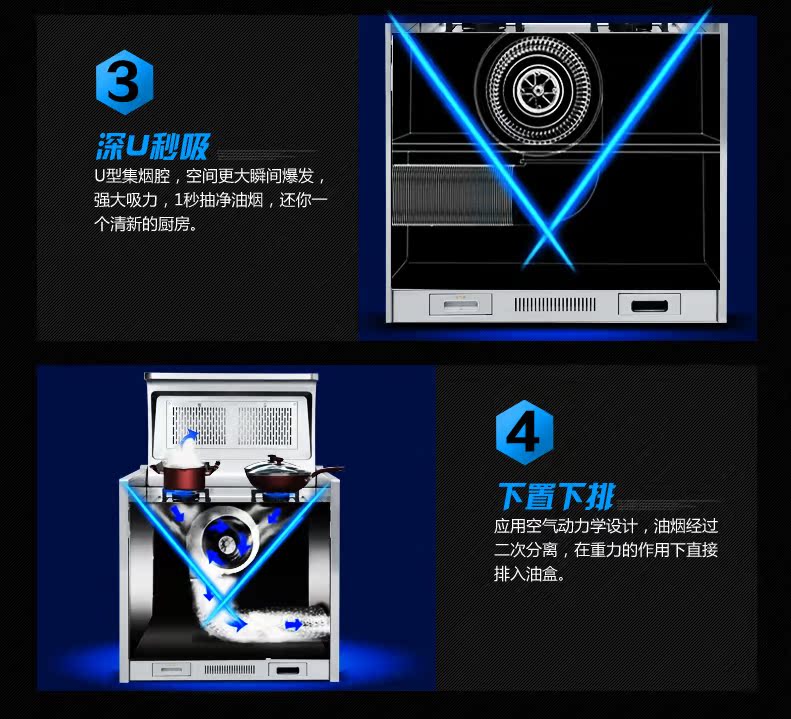 3

深U秒吸

U型集烟腔，空间更大瞬间爆发，强大吸力，1秒抽净油烟，还你一个清新的厨房。

4

下置下排

应用空气动力学设计，油烟经过二次分离，在重力的作用下直接排入油盒。