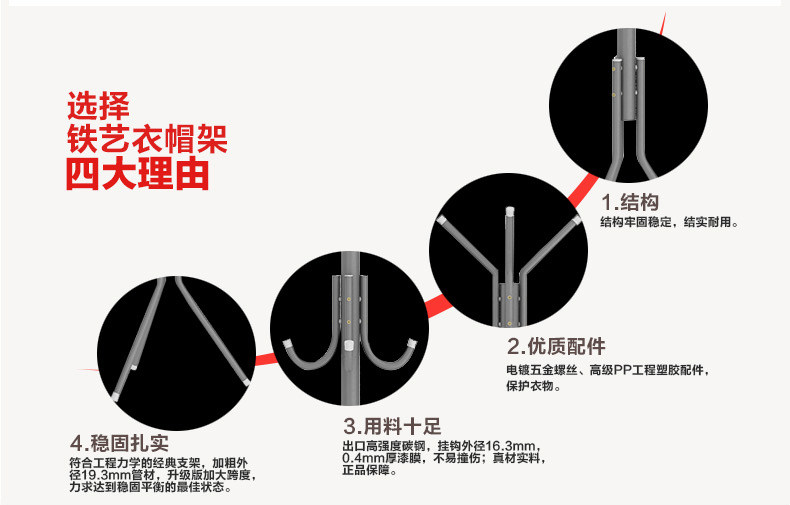 选择
铁艺衣帽架
四大理由

1.结构
结构牢固稳定，结实耐用。

2.优质配件
电镀五金螺丝、高级PP工程塑胶配件，保护衣物。

3.用料十足
出口高强度碳钢，挂钩外径16.3mm，0.4mm厚漆膜，不易撞伤；真材实料，正品保障。

4.稳固扎实
符合工程力学的经典支架，加粗外径19.3mm管材，升级版加大跨度，力求达到稳固平衡的最佳状态。