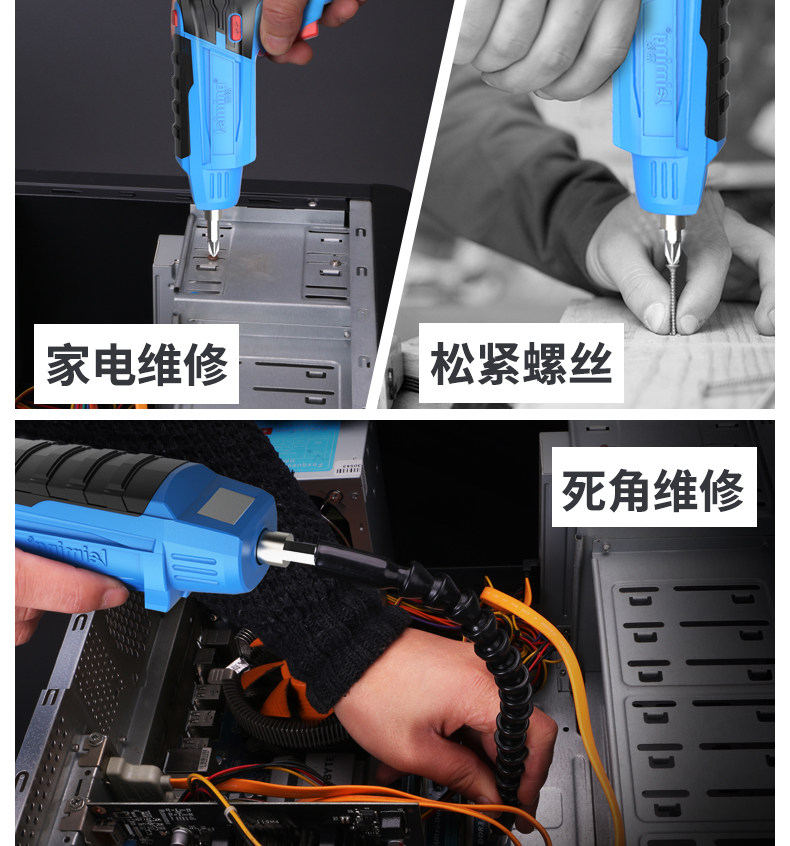 家电维修

松紧螺丝

死角维修