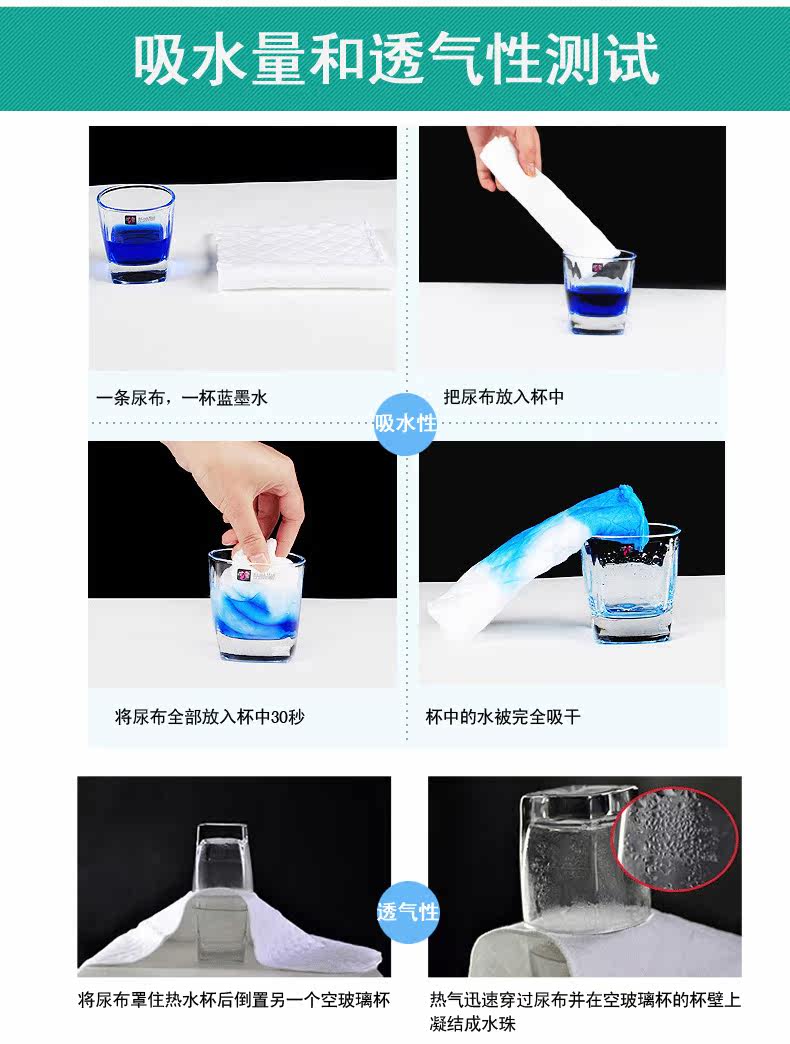 吸水量和透气性测试

一条尿布，一杯蓝墨水

把尿布放入杯中

吸水性

将尿布全部放入杯中30秒

杯中的水被完全吸干

透气性

将尿布罩住热水杯后倒置另一个空玻璃杯

热气迅速穿过尿布并在空玻璃杯的杯壁上凝结成水珠