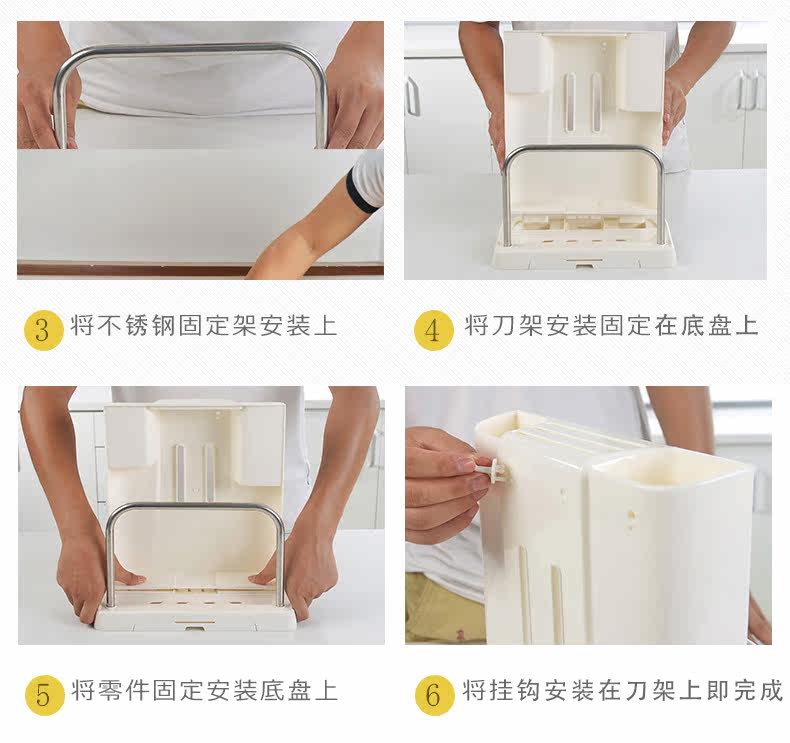 3 将不锈钢固定架安装上

4 将刀架安装固定在底盘上

5 将零件固定安装底盘上

6 将挂钩安装在刀架上即完成