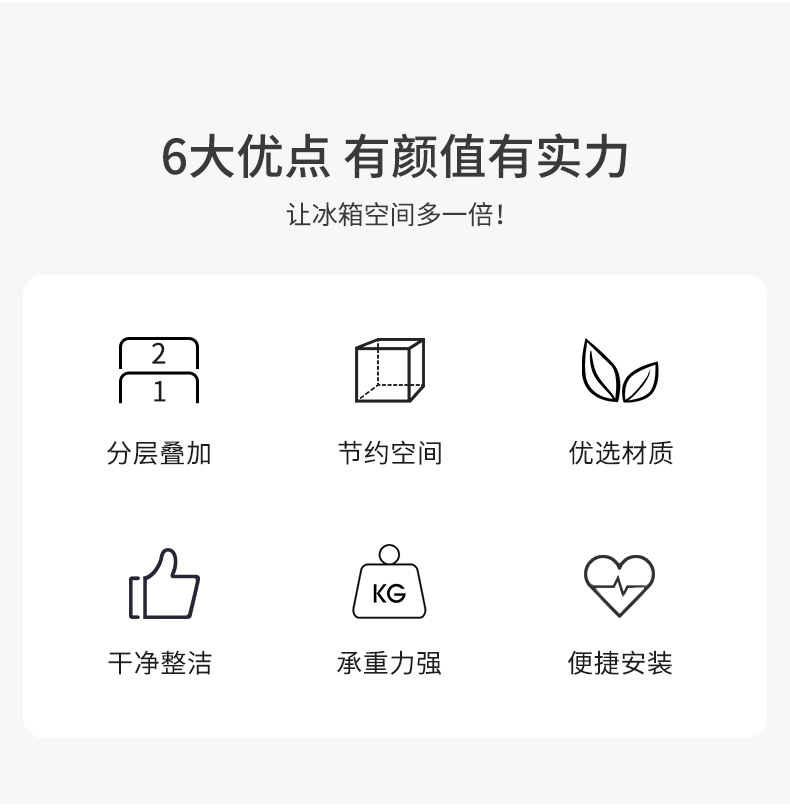 6大优点 有颜值有实力

让冰箱空间多一倍!

2
1

分层叠加

节约空间

优选材质

干净整洁

KG

承重力强

便捷安装