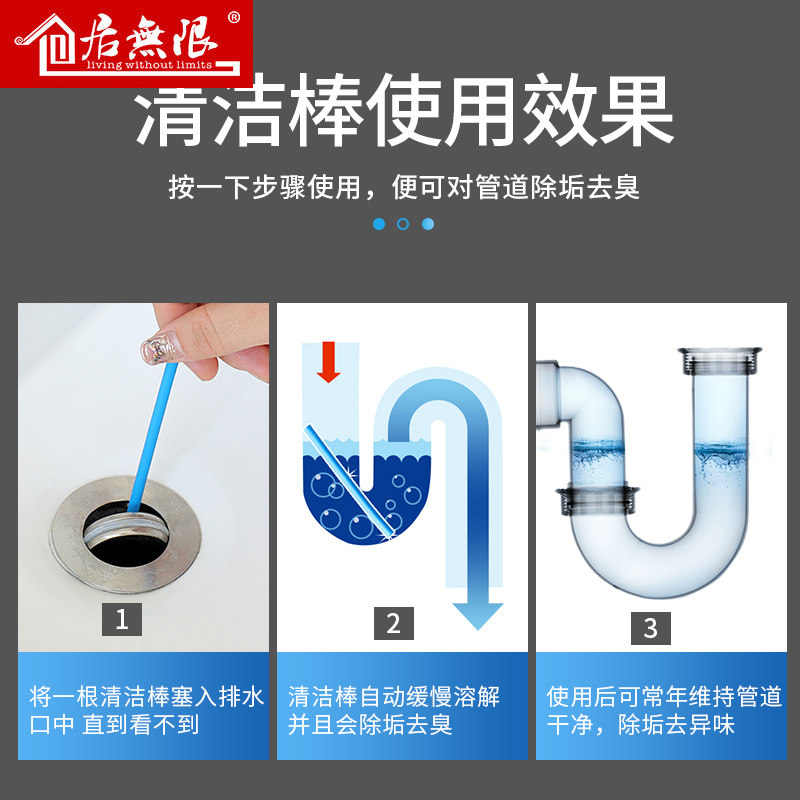 居無限®
living without limits

清洁棒使用效果

按一下步骤使用，便可对管道除垢去臭

1

将一根清洁棒塞入排水口中 直到看不到

2

清洁棒自动缓慢溶解并且会除垢去臭

3

使用后可常年维持管道干净，除垢去异味