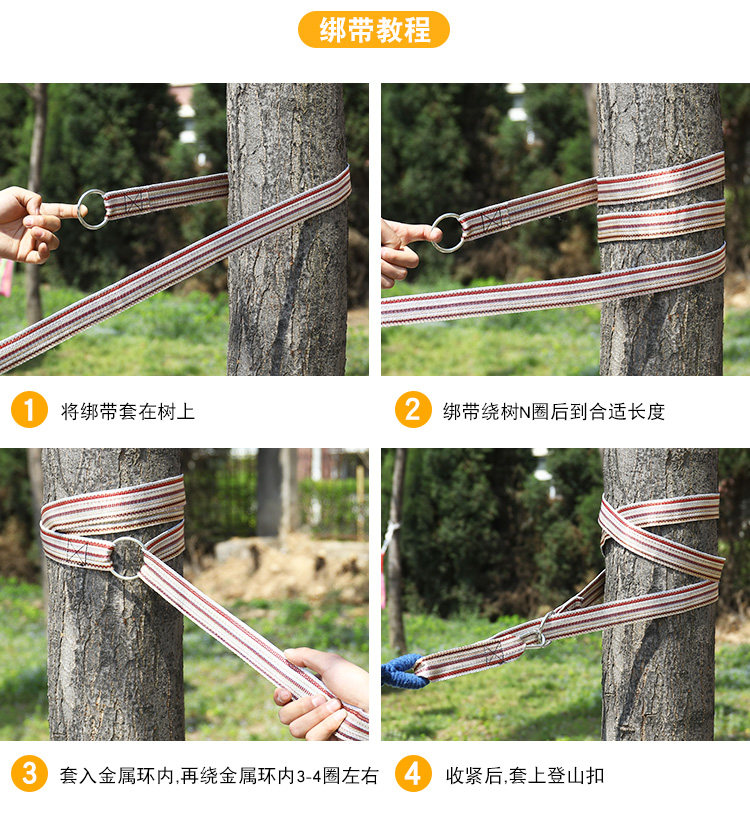 绑带教程

1 将绑带套在树上

2 绑带绕树N圈后到合适长度

3 套入金属环内,再绕金属环内3-4圈左右

4 收紧后,套上登山扣