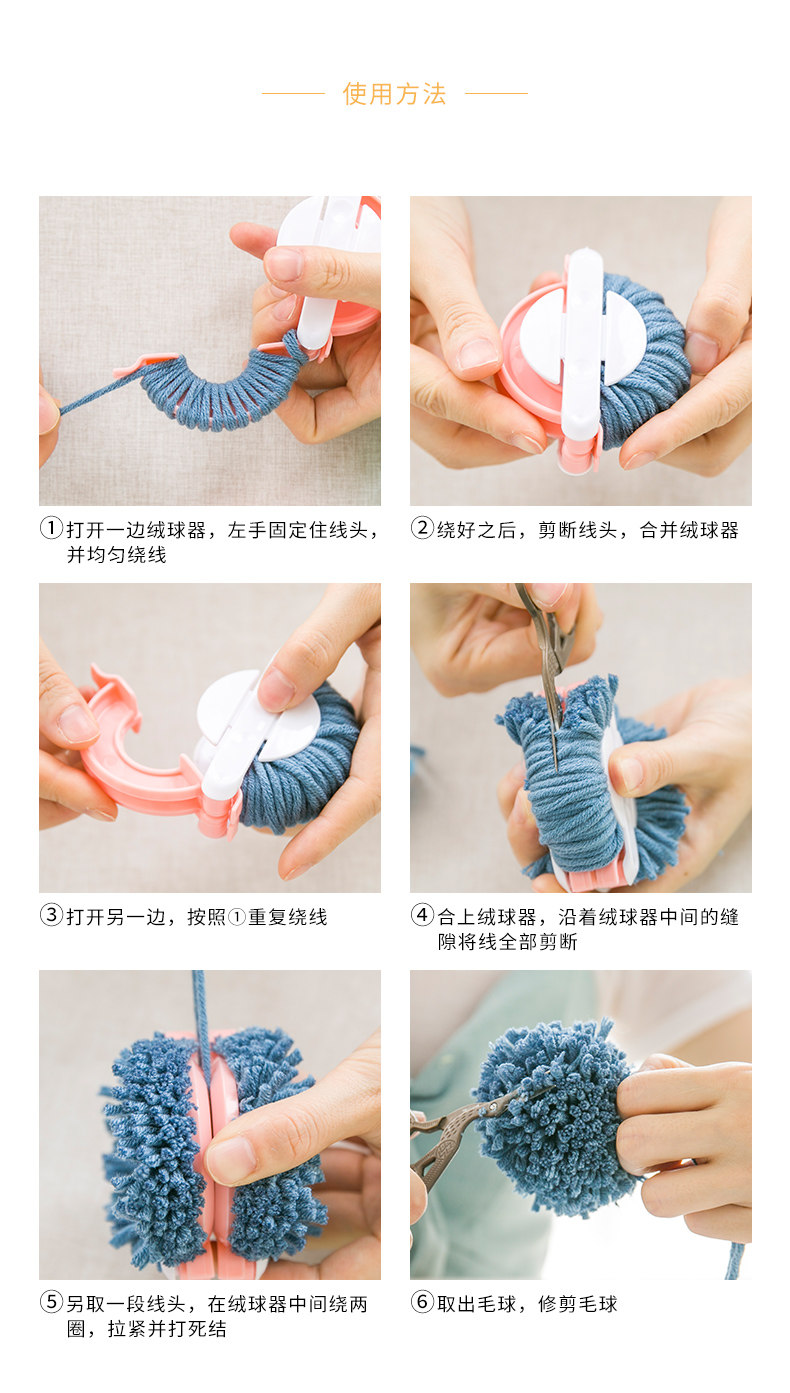 使用方法

①打开一边绒球器，左手固定住线头，并均匀绕线

②绕好之后，剪断线头，合并绒球器

③打开另一边，按照①重复绕线

④合上绒球器，沿着绒球器中间的缝隙将线全部剪断

⑤另取一段线头，在绒球器中间绕两圈，拉紧并打死结

⑥取出毛球，修剪毛球