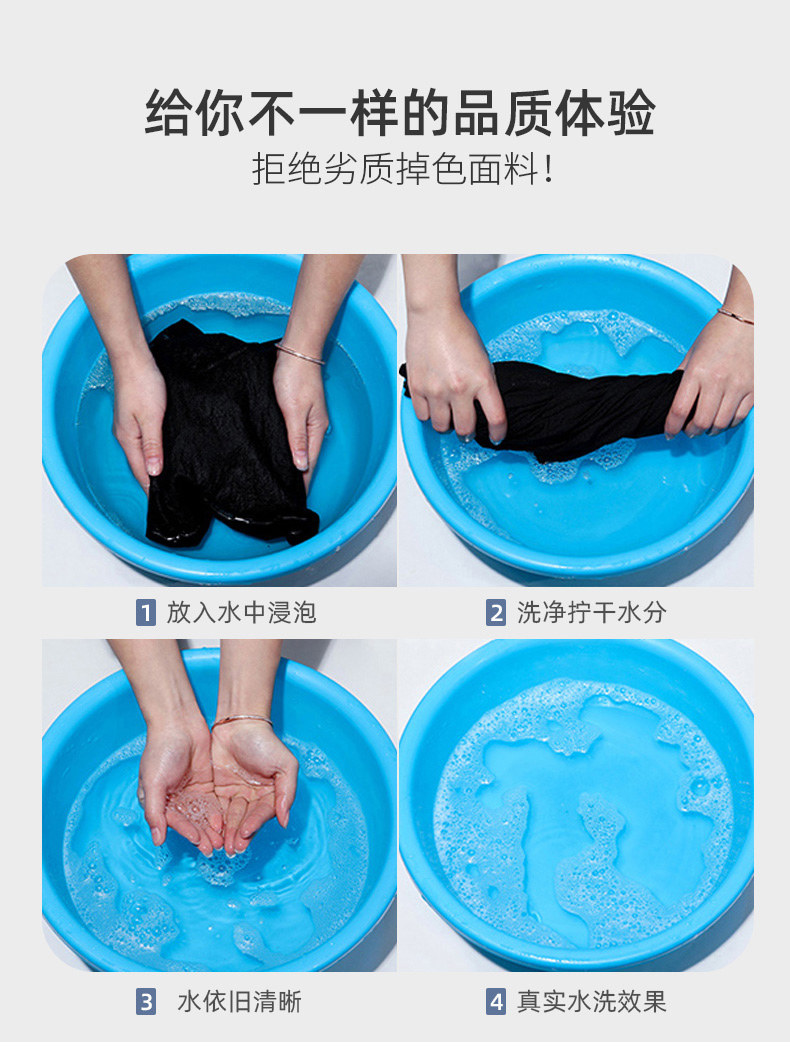 给你不一样的品质体验
拒绝劣质掉色面料!

1 放入水中浸泡

2 洗净拧干水分

3 水依旧清晰

4 真实水洗效果