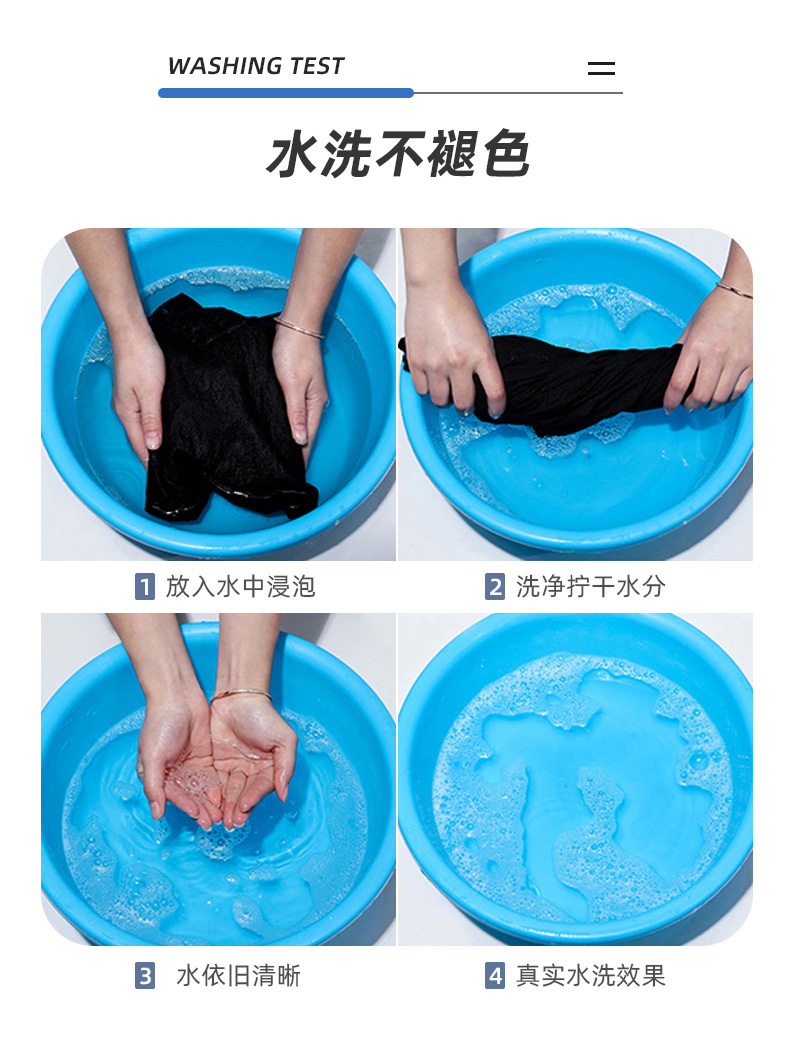 WASHING TEST

水洗不褪色

1 放入水中浸泡

2 洗净拧干水分

3 水依旧清晰

4 真实水洗效果