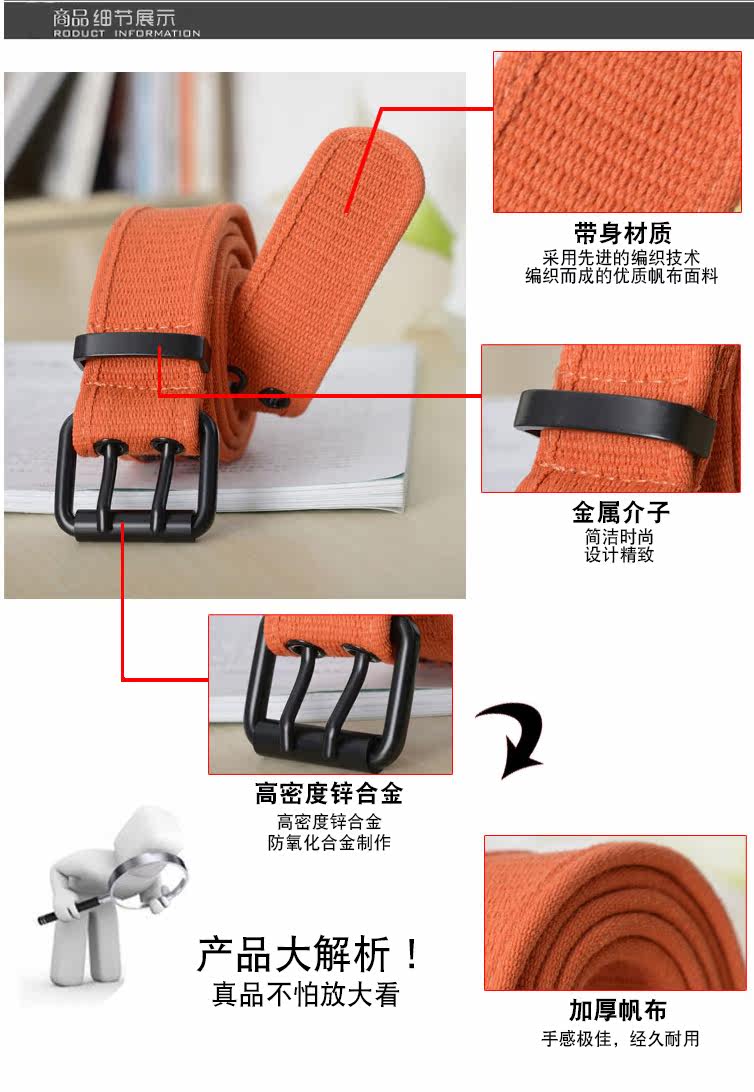 商品细节展示
RODUCT INFORMATION

带身材质
采用先进的编织技术
编织而成的优质帆布面料

金属介子
简洁时尚
设计精致

高密度锌合金
高密度锌合金
防氧化合金制作

产品大解析！
真品不怕放大看

加厚帆布
手感极佳，经久耐用