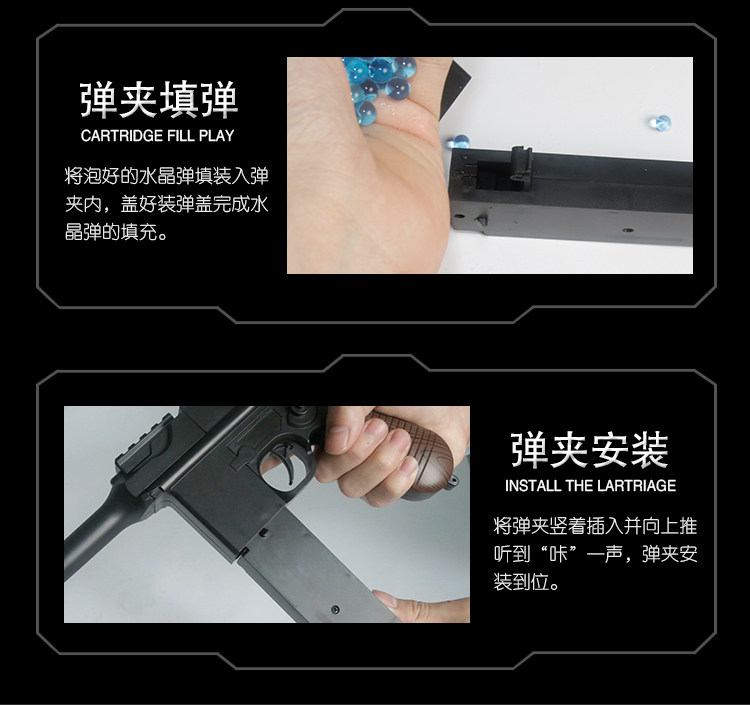 弹夹填弹
CARTRIDGE FILL PLAY

将泡好的水晶弹填装入弹夹内，盖好装弹盖完成水晶弹的填充。

弹夹安装
INSTALL THE LARTRIAGE

将弹夹竖着插入并向上推听到“咔”一声，弹夹安装到位。