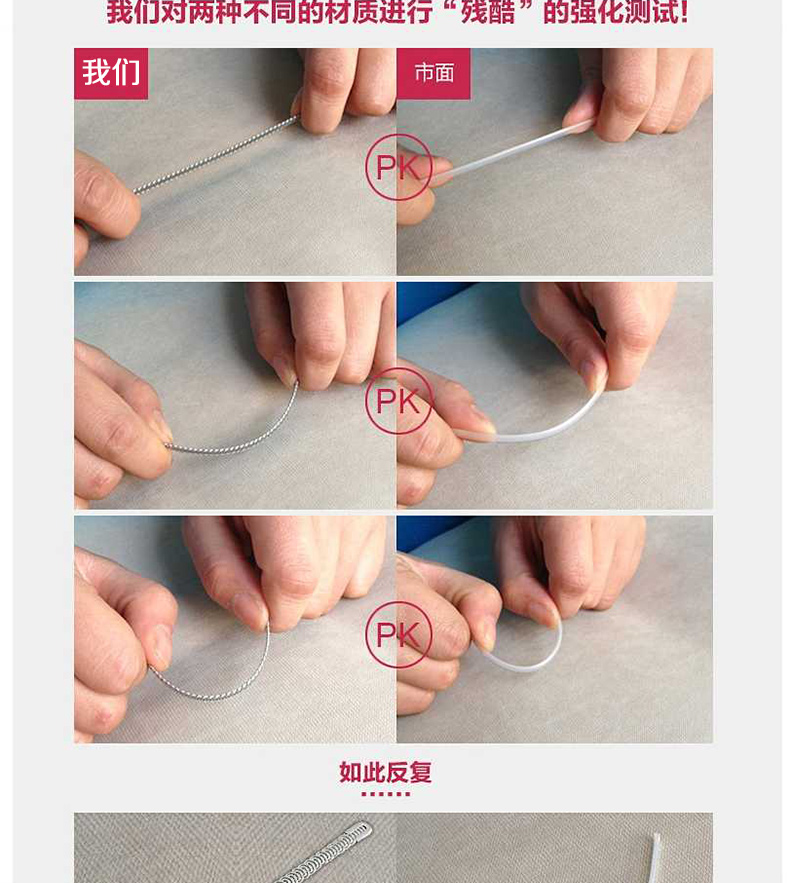 我们对两种不同的材质进行“残酷”的强化测试!

我们

市面

PK

PK

PK

如此反复