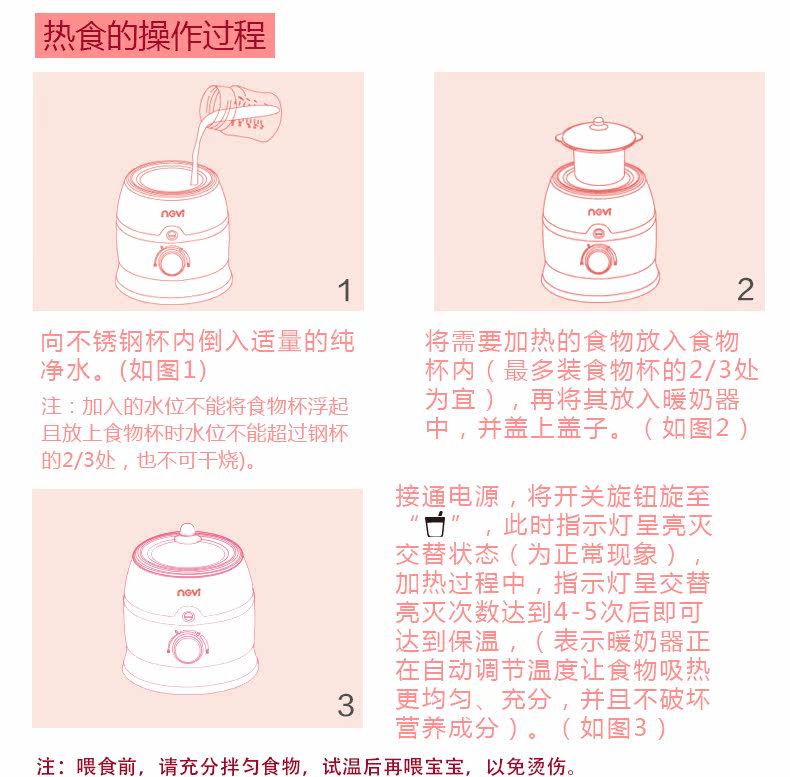 热食的操作过程

ncvi

1

向不锈钢杯内倒入适量的纯净水。(如图1)

注：加入的水位不能将食物杯浮起且放上食物杯时水位不能超过钢杯的2/3处，也不可干烧)。

ncvi

2

将需要加热的食物放入食物杯内（最多装食物杯的2/3处为宜），再将其放入暖奶器中，并盖上盖子。（如图2）

ncvi

3

接通电源，将开关旋钮旋至“ ”，此时指示灯呈亮灭交替状态（为正常现象），加热过程中，指示灯呈交替亮灭次数达到4-5次后即可达到保温，（表示暖奶器正在自动调节温度让食物吸热更均匀、充分，并且不破坏营养成分）。（如图3）

注：喂食前，请充分拌匀食物，试温后再喂宝宝，以免烫伤。