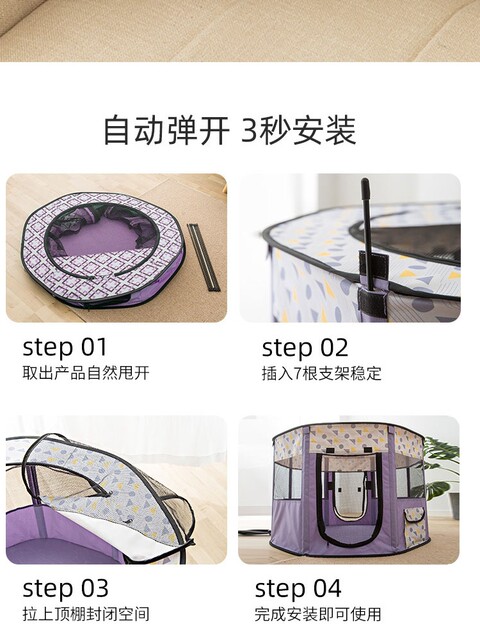 自动弹开 3秒安装

step 01
取出产品自然甩开

step 02
插入7根支架稳定

step 03
拉上顶棚封闭空间

step 04
完成安装即可使用