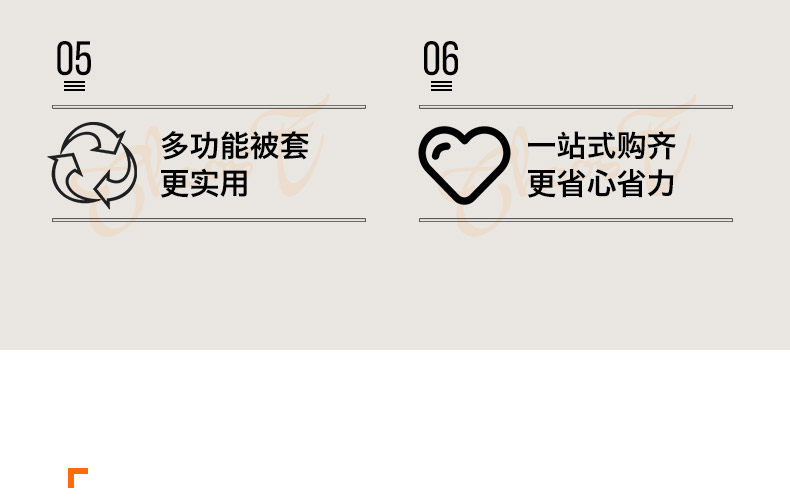 05

多功能被套
更实用

06

一站式购齐
更省心省力