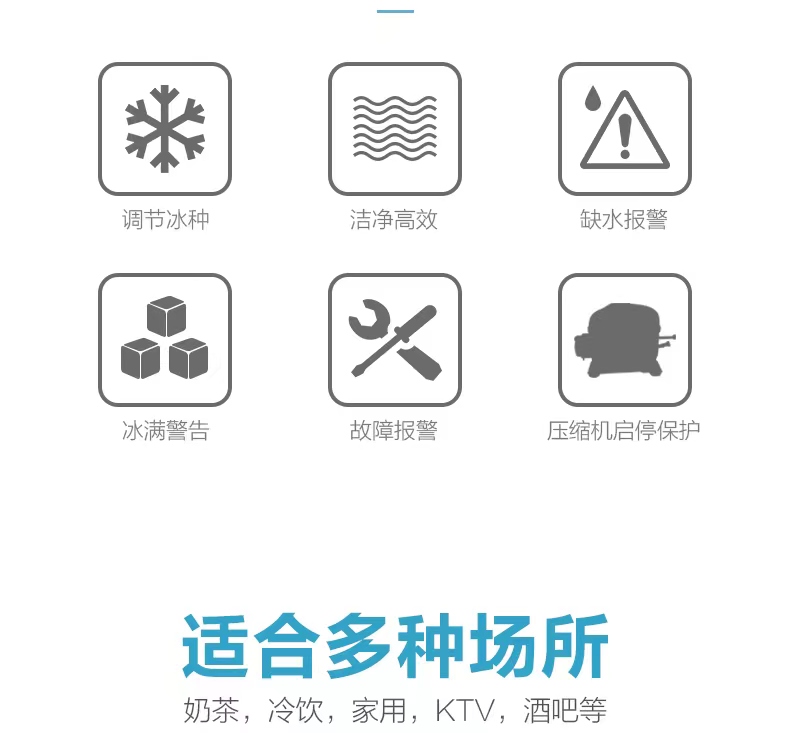 调节冰种 洁净高效 缺水报警

冰满警告 故障报警 压缩机启停保护

适合多种场所

奶茶，冷饮，家用，KTV，酒吧等