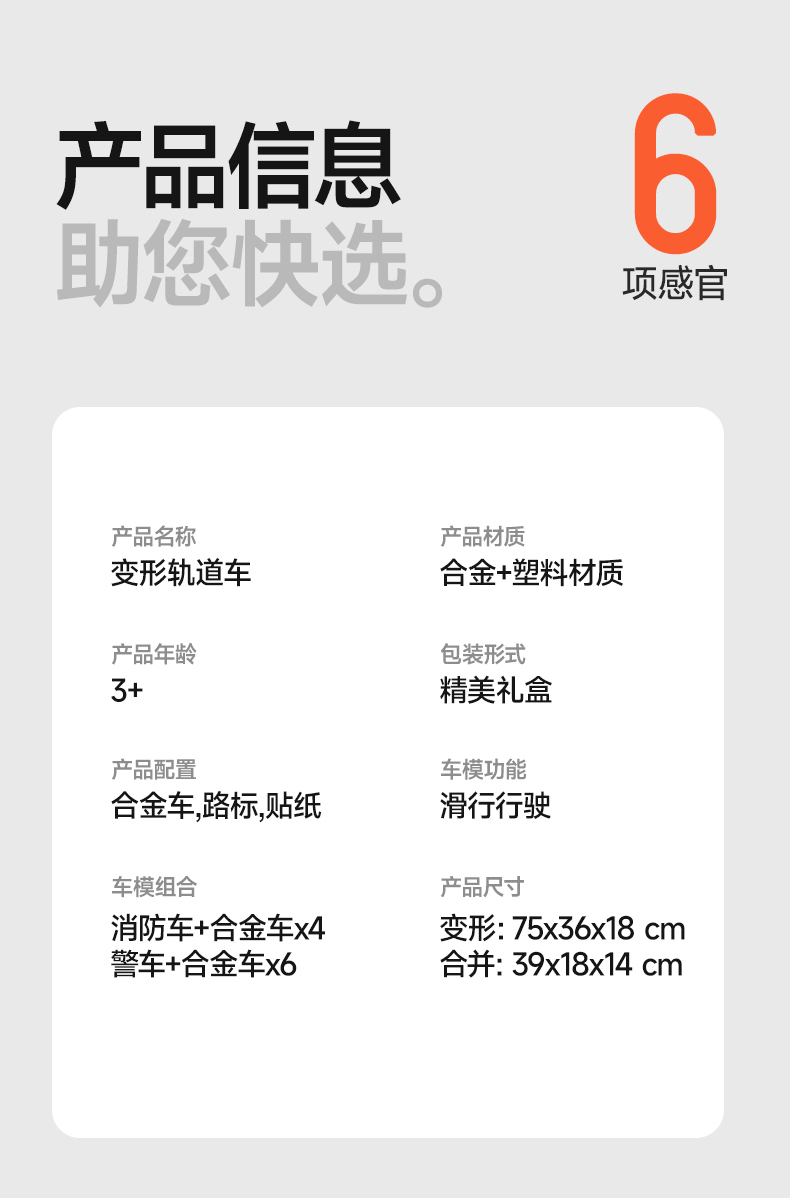 产品信息
助您快选。

6
项感官

产品名称
变形轨道车

产品年龄
3+

产品配置
合金车,路标,贴纸

车模组合
消防车+合金车x4
警车+合金车x6

产品材质
合金+塑料材质

包装形式
精美礼盒

车模功能
滑行行驶

产品尺寸
变形: 75x36x18 cm
合并: 39x18x14 cm