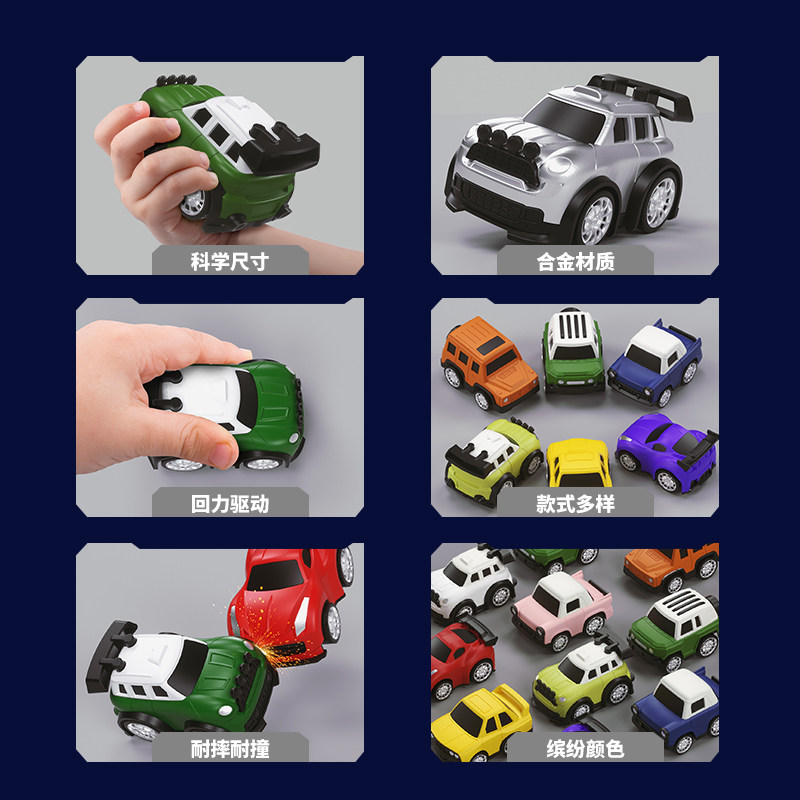 科学尺寸

合金材质

回力驱动

款式多样

耐摔耐撞

缤纷颜色