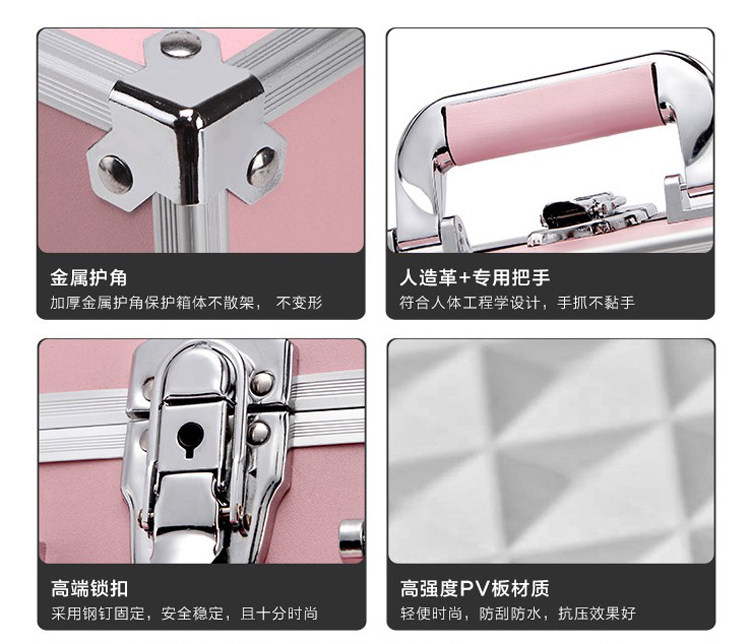 金属护角
加厚金属护角保护箱体不散架， 不变形

人造革+专用把手
符合人体工程学设计，手抓不黏手

高端锁扣
采用钢钉固定，安全稳定，且十分时尚

高强度PV板材质
轻便时尚，防刮防水，抗压效果好