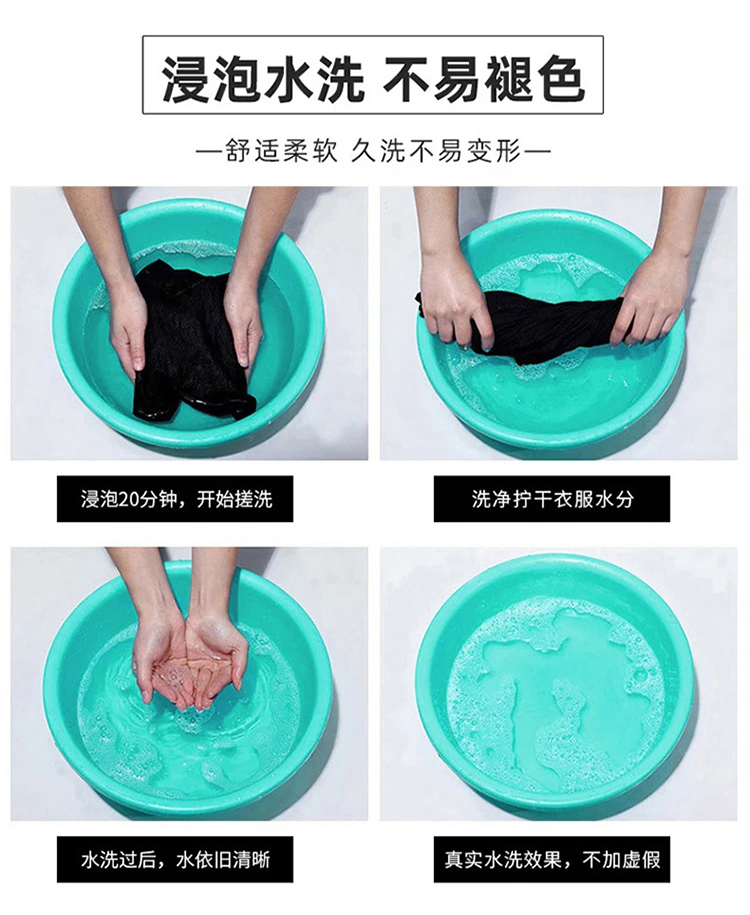 浸泡水洗 不易褪色

—舒适柔软 久洗不易变形—

浸泡20分钟，开始搓洗

洗净拧干衣服水分

水洗过后，水依旧清晰

真实水洗效果，不加虚假