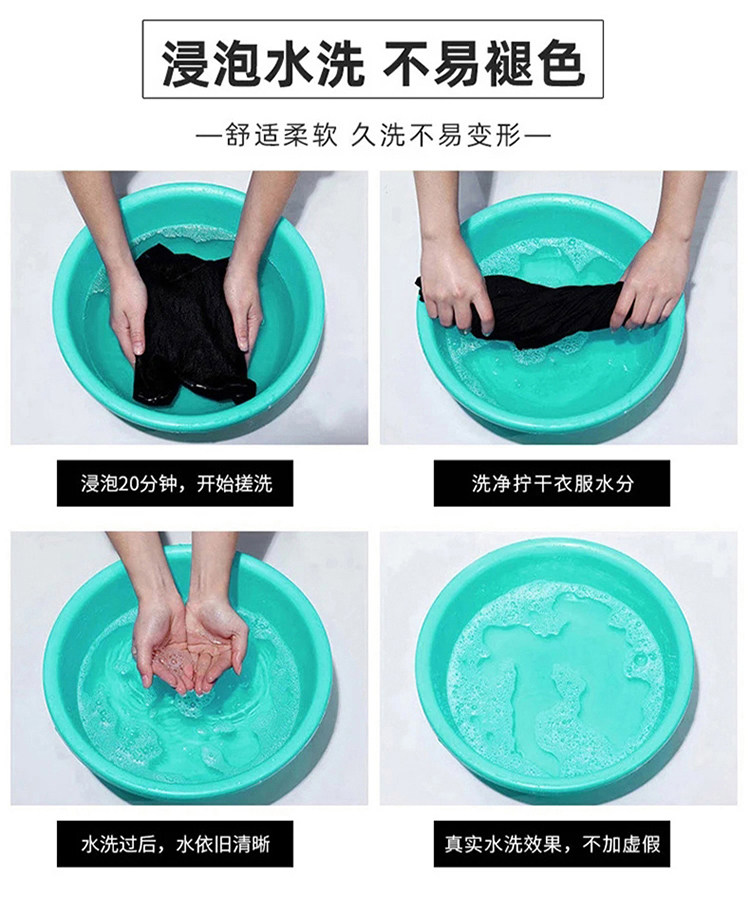 浸泡水洗 不易褪色

—舒适柔软 久洗不易变形—

浸泡20分钟，开始搓洗

洗净拧干衣服水分

水洗过后，水依旧清晰

真实水洗效果，不加虚假