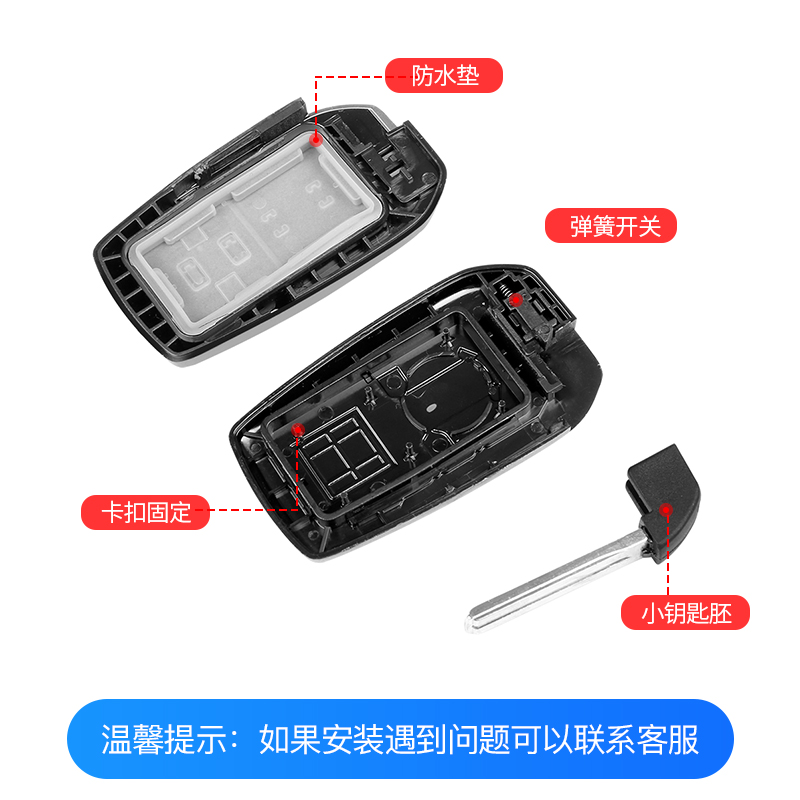 防水垫

弹簧开关

卡扣固定

小钥匙胚

温馨提示：如果安装遇到问题可以联系客服