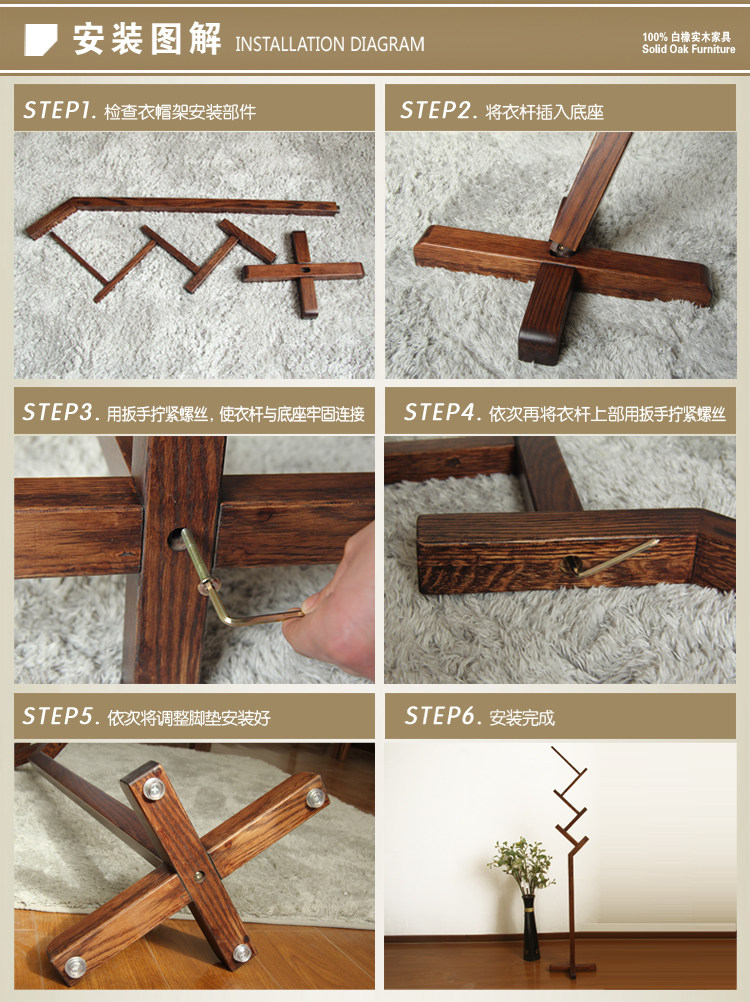 安装图解 INSTALLATION DIAGRAM

100% 白橡实木家具
Solid Oak Furniture

STEP1. 检查衣帽架安装部件

STEP2. 将衣杆插入底座

STEP3. 用扳手拧紧螺丝，使衣杆与底座牢固连接

STEP4. 依次再将衣杆上部用扳手拧紧螺丝

STEP5. 依次将调整脚垫安装好

STEP6. 安装完成