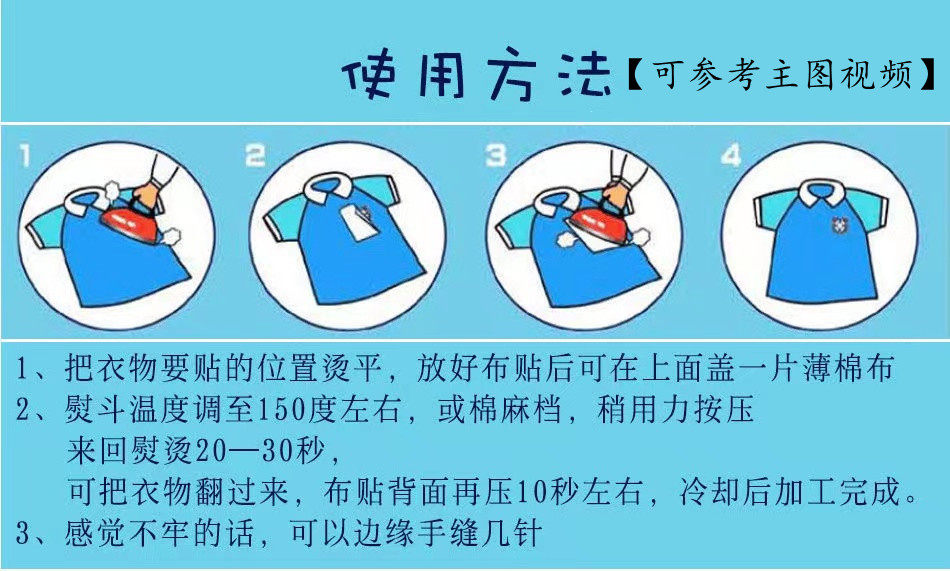 使用方法【可参考主图视频】

1

2

3

4

1、把衣物要贴的位置烫平，放好布贴后可在上面盖一片薄棉布
2、熨斗温度调至150度左右，或棉麻档，稍用力按压
来回熨烫20—30秒，
可把衣物翻过来，布贴背面再压10秒左右，冷却后加工完成。
3、感觉不牢的话，可以边缘手缝几针