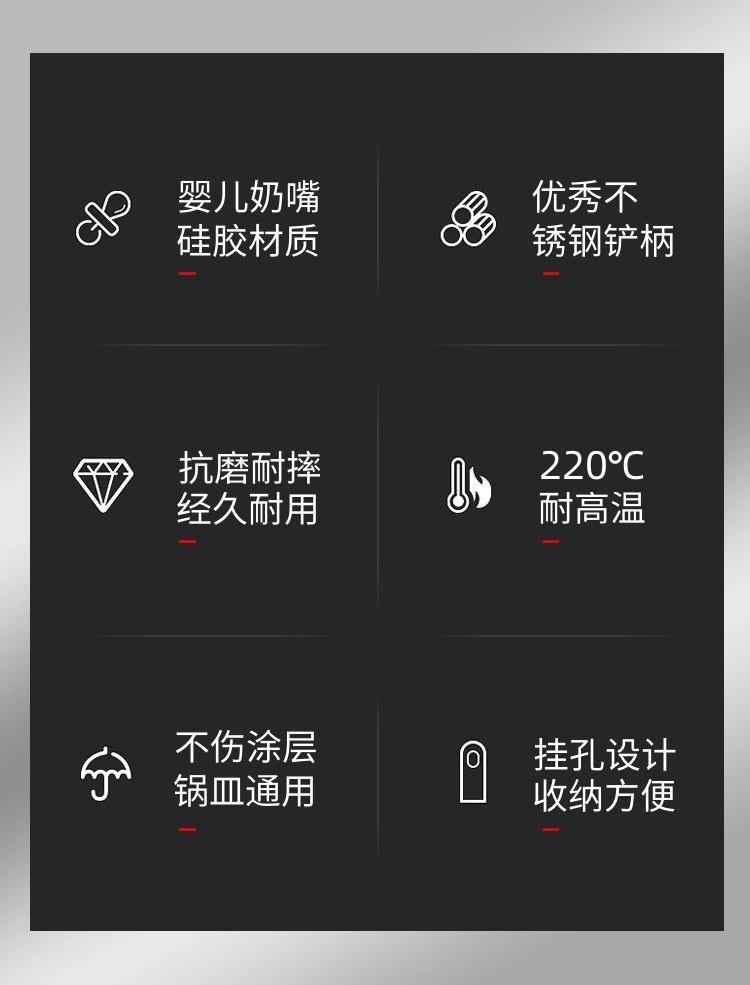 婴儿奶嘴
硅胶材质

优秀不
锈钢铲柄

抗磨耐摔
经久耐用

220℃
耐高温

不伤涂层
锅皿通用

挂孔设计
收纳方便