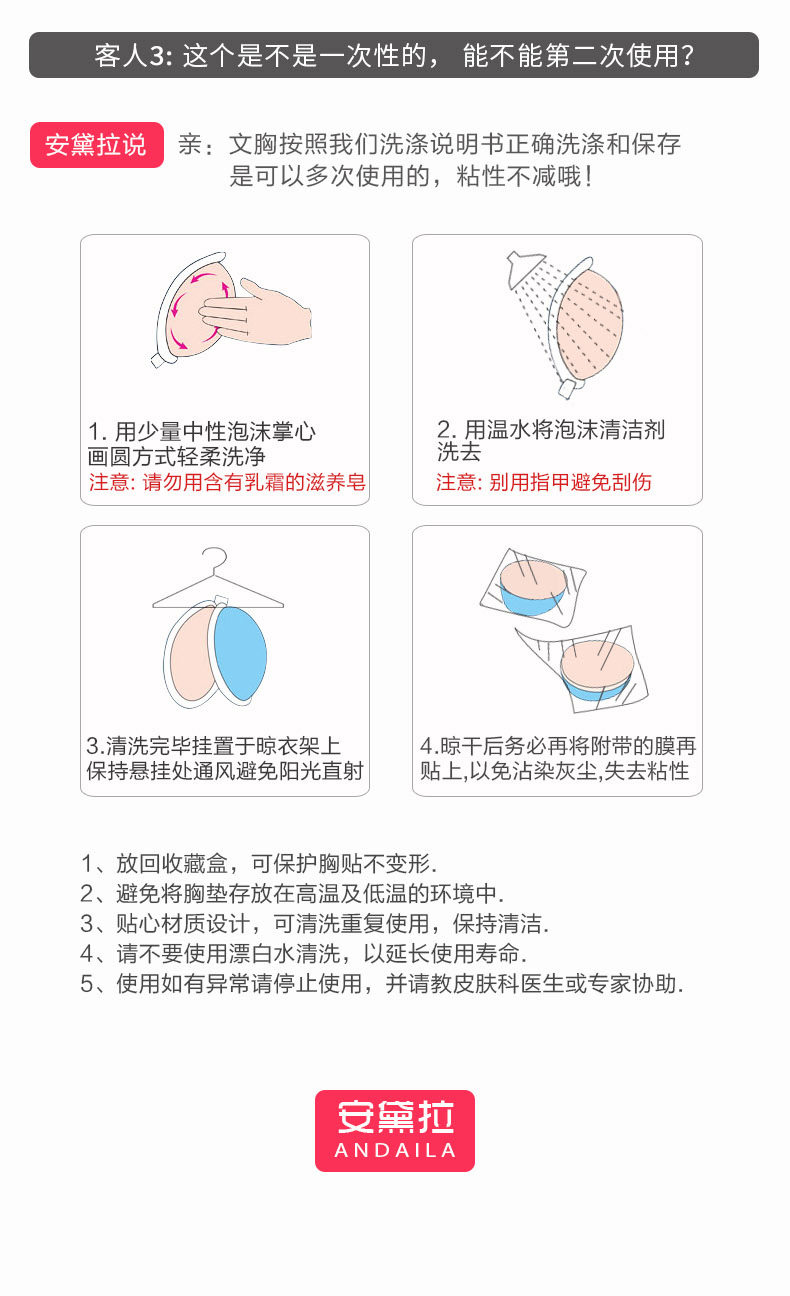 客人3: 这个是不是一次性的， 能不能第二次使用?

安黛拉说

亲：文胸按照我们洗涤说明书正确洗涤和保存是可以多次使用的，粘性不减哦！

1. 用少量中性泡沫掌心画圆方式轻柔洗净
注意: 请勿用含有乳霜的滋养皂

2. 用温水将泡沫清洁剂洗去
注意: 别用指甲避免刮伤

3.清洗完毕挂置于晾衣架上保持悬挂处通风避免阳光直射

4.晾干后务必再将附带的膜再贴上,以免沾染灰尘,失去粘性

1、放回收藏盒，可保护胸贴不变形.
2、避免将胸垫存放在高温及低温的环境中.
3、贴心材质设计，可清洗重复使用，保持清洁.
4、请不要使用漂白水清洗，以延长使用寿命.
5、使用如有异常请停止使用，并请教皮肤科医生或专家协助.

安黛拉
ANDAILA