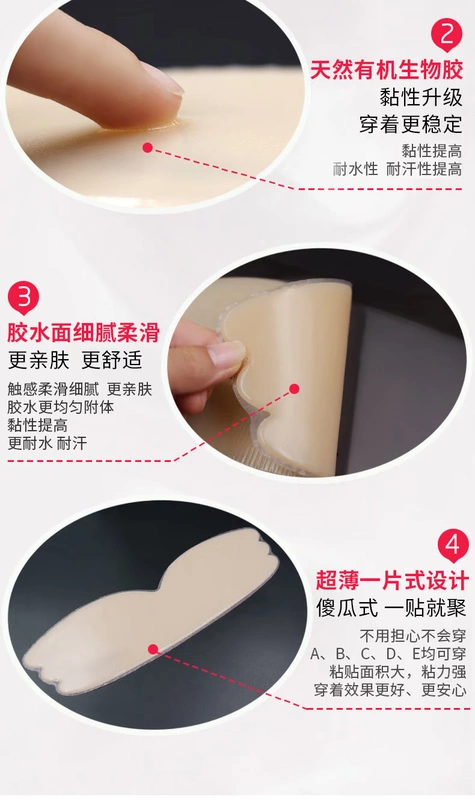 2
天然有机生物胶
黏性升级
穿着更稳定
黏性提高
耐水性 耐汗性提高

3
胶水面细腻柔滑
更亲肤 更舒适
触感柔滑细腻 更亲肤
胶水更均匀附体
黏性提高
更耐水 耐汗

4
超薄一片式设计
傻瓜式 一贴就聚
不用担心不会穿
A、B、C、D、E均可穿
粘贴面积大，粘力强
穿着效果更好、更安心