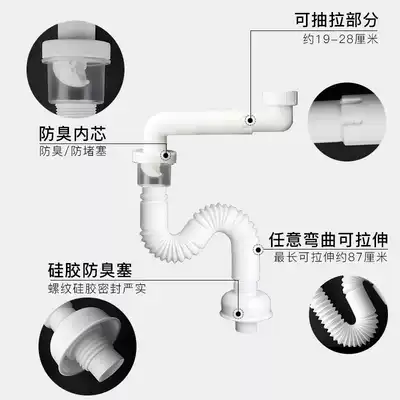 可抽拉部分
约19-28厘米

防臭内芯
防臭/防堵塞

任意弯曲可拉伸
最长可拉伸约87厘米

硅胶防臭塞
螺纹硅胶密封严实