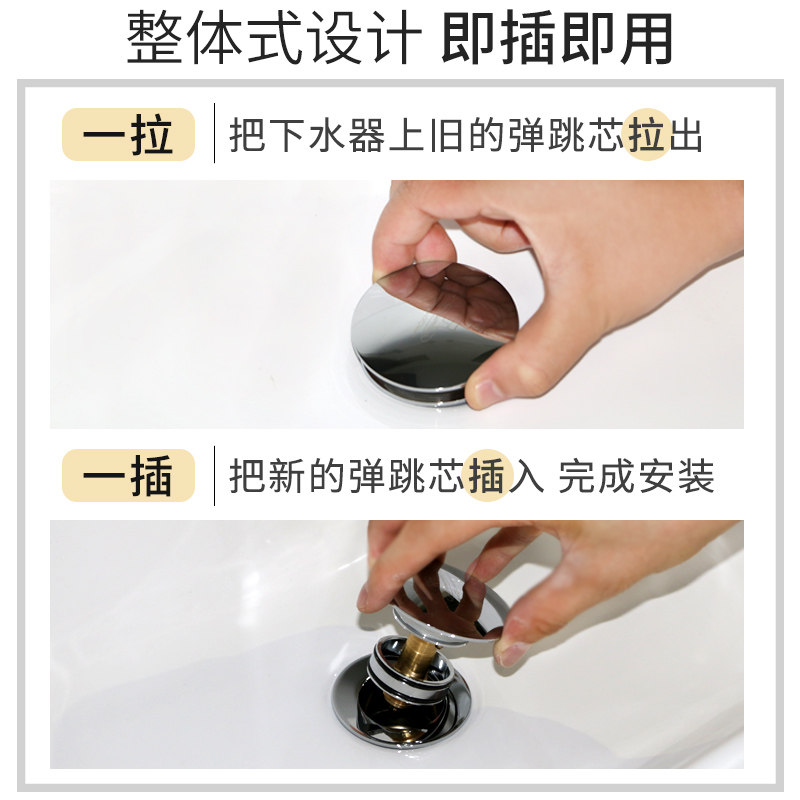 整体式设计 即插即用

一拉 把下水器上旧的弹跳芯拉出

一插 把新的弹跳芯插入 完成安装