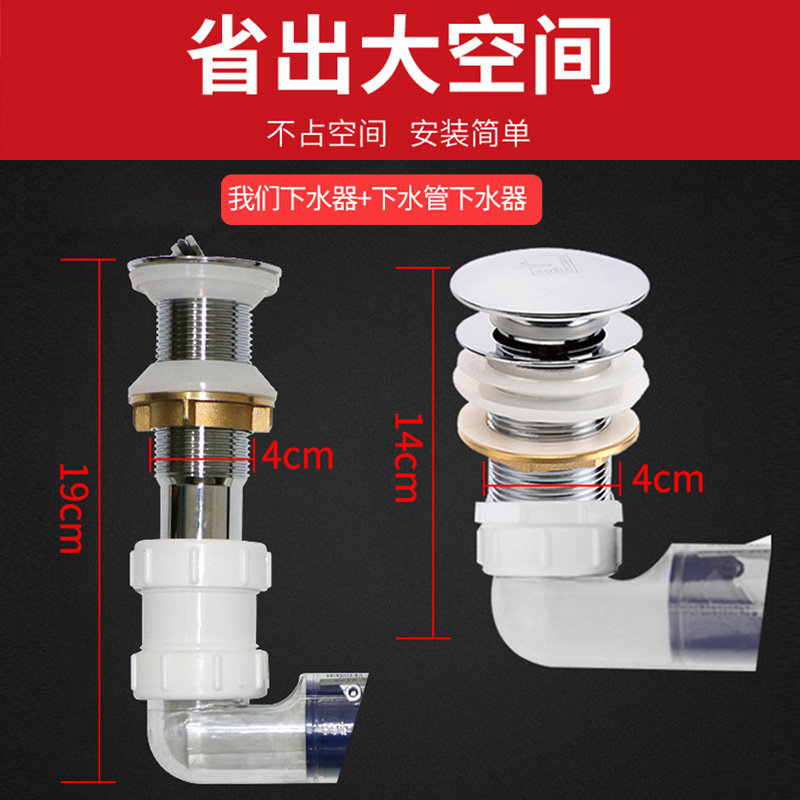 省出大空间

不占空间 安装简单

我们下水器+下水管下水器

19cm

4cm

14cm

4cm