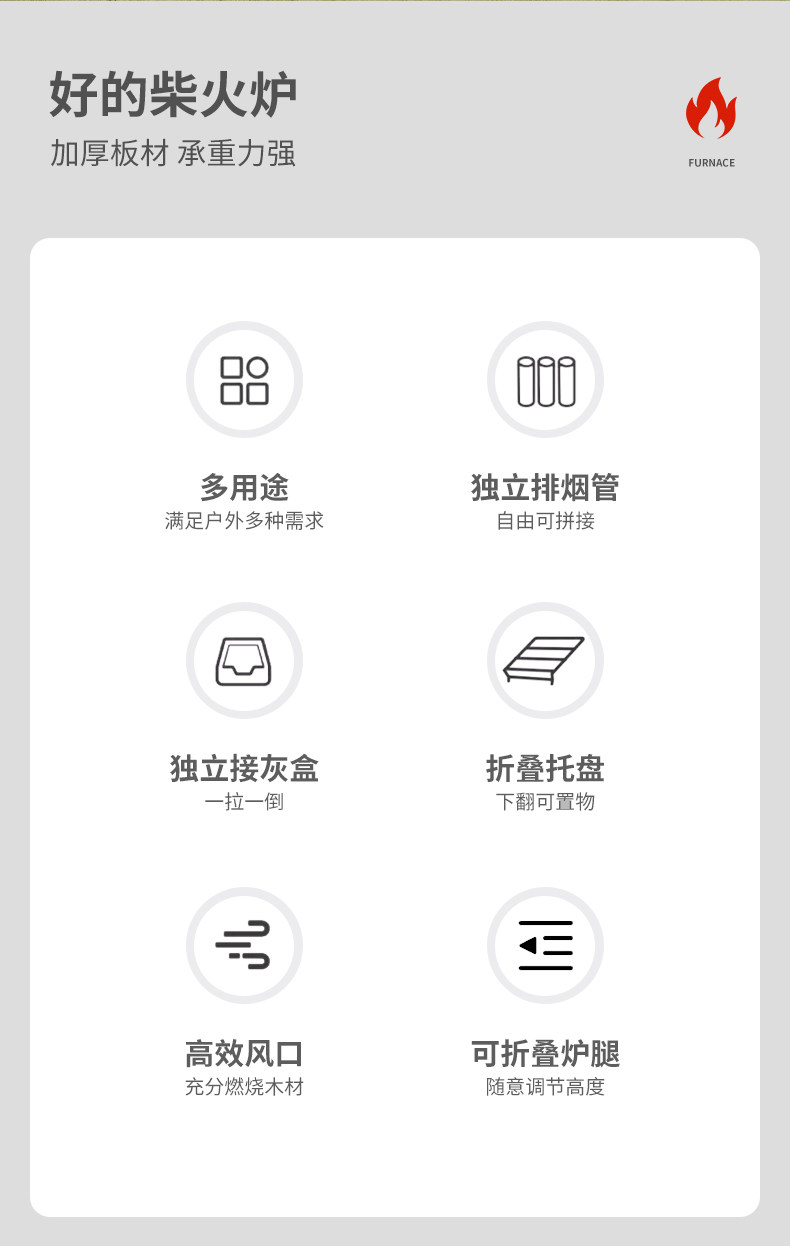 好的柴火炉
加厚板材 承重力强

FURNACE

多用途
满足户外多种需求

独立排烟管
自由可拼接

独立接灰盒
一拉一倒

折叠托盘
下翻可置物

高效风口
充分燃烧木材

可折叠炉腿
随意调节高度