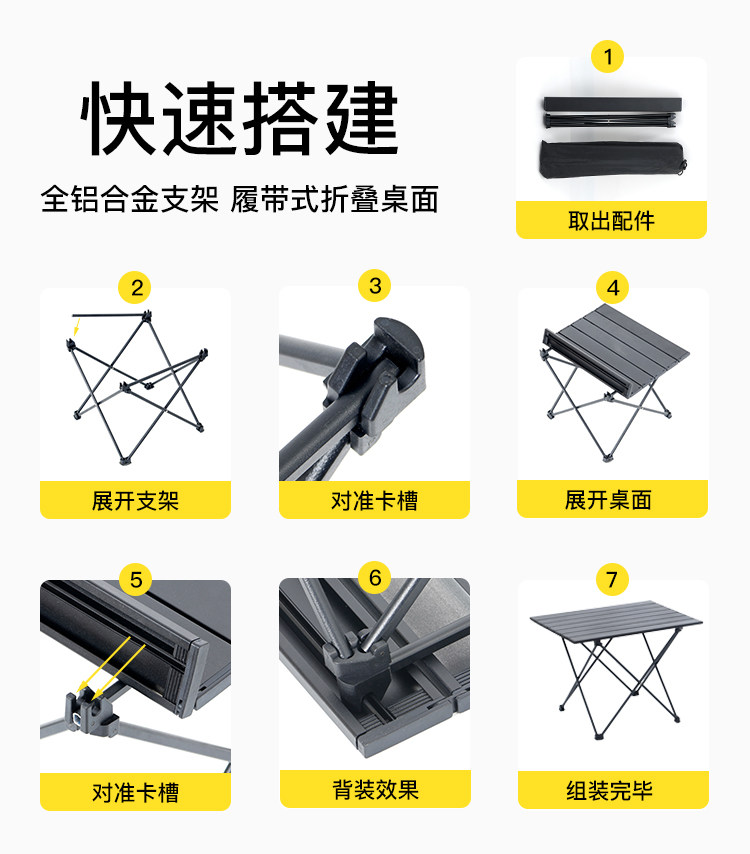 快速搭建

全铝合金支架 履带式折叠桌面

1
取出配件

2
展开支架

3
对准卡槽

4
展开桌面

5
对准卡槽

6
背装效果

7
组装完毕