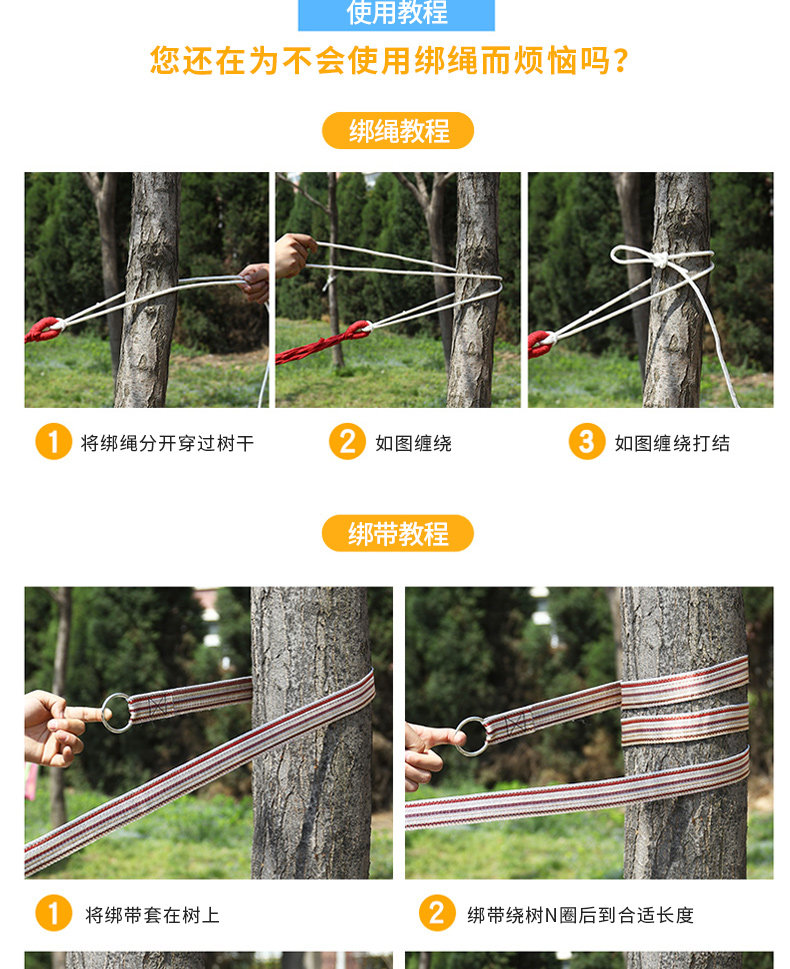 使用教程

您还在为不会使用绑绳而烦恼吗？

绑绳教程

1 将绑绳分开穿过树干

2 如图缠绕

3 如图缠绕打结

绑带教程

1 将绑带套在树上

2 绑带绕树N圈后到合适长度