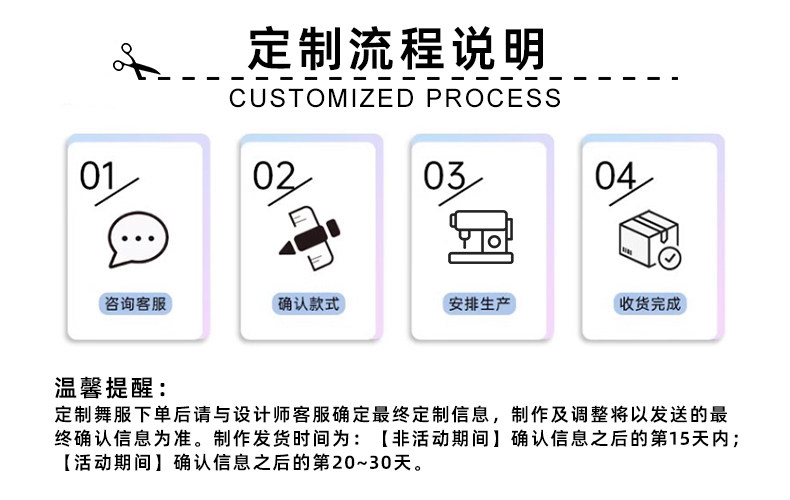 定制流程说明

CUSTOMIZED PROCESS

01
咨询客服

02
确认款式

03
安排生产

04
收货完成

温馨提醒：
定制舞服下单后请与设计师客服确定最终定制信息，制作及调整将以发送的最终确认信息为准。制作发货时间为：【非活动期间】确认信息之后的第15天内；【活动期间】确认信息之后的第20~30天。