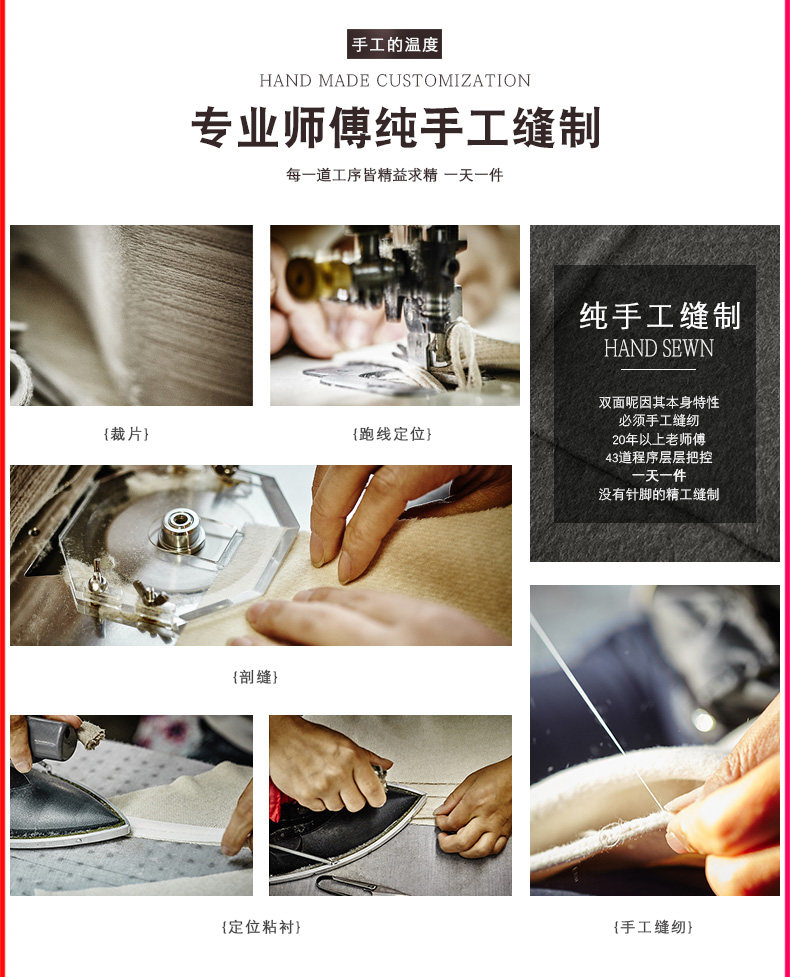 手工的温度

HAND MADE CUSTOMIZATION

专业师傅纯手工缝制

每一道工序皆精益求精 一天一件

{裁片}

{跑线定位}

纯手工缝制
HAND SEWN

双面呢因其本身特性
必须手工缝纫
20年以上老师傅
43道程序层层把控
一天一件
没有针脚的精工缝制

{剖缝}

{定位粘衬}

{手工缝纫}