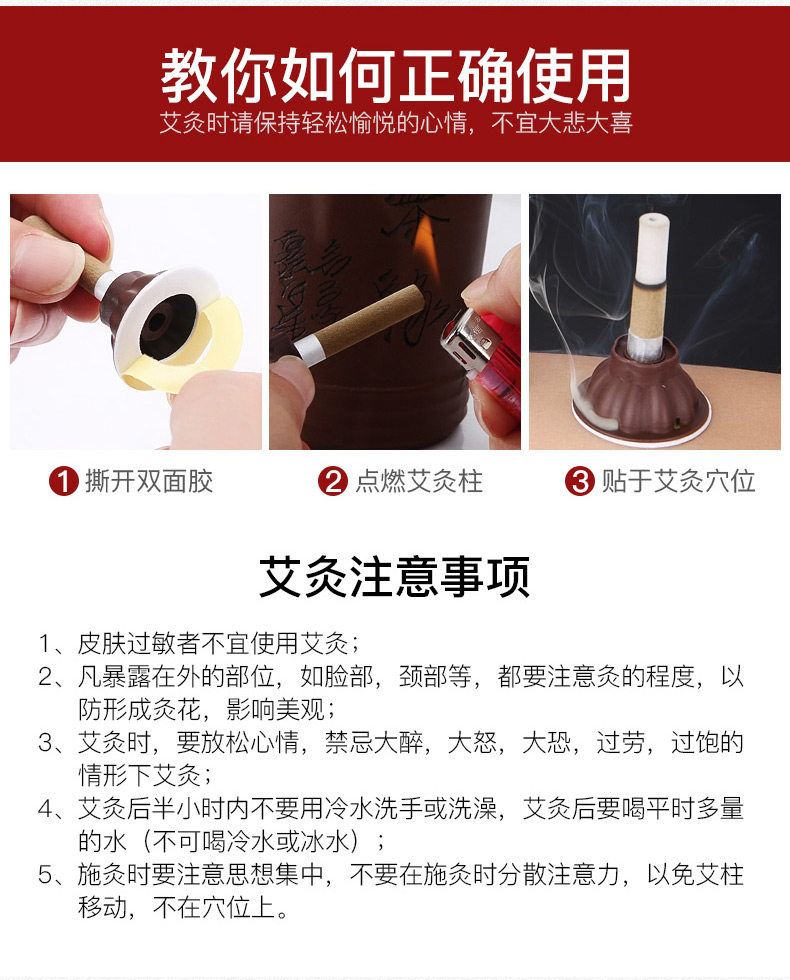 教你如何正确使用
艾灸时请保持轻松愉悦的心情，不宜大悲大喜

1 撕开双面胶
2 点燃艾灸柱
3 贴于艾灸穴位

艾灸注意事项

1、皮肤过敏者不宜使用艾灸；
2、凡暴露在外的部位，如脸部，颈部等，都要注意灸的程度，以防形成灸花，影响美观；
3、艾灸时，要放松心情，禁忌大醉，大怒，大恐，过劳，过饱的情形下艾灸；
4、艾灸后半小时内不要用冷水洗手或洗澡，艾灸后要喝平时多量的水（不可喝冷水或冰水）；
5、施灸时要注意思想集中，不要在施灸时分散注意力，以免艾柱移动，不在穴位上。