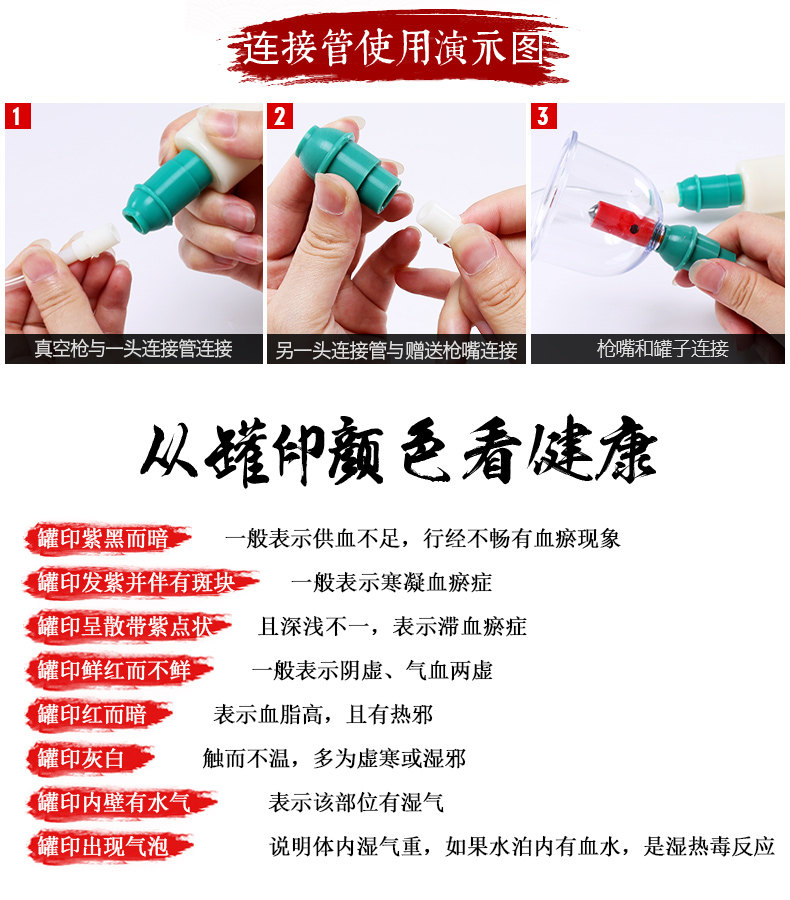 连接管使用演示图

1
真空枪与一头连接管连接

2
另一头连接管与赠送枪嘴连接

3
枪嘴和罐子连接

从罐印颜色看健康

罐印紫黑而暗 一般表示供血不足，行经不畅有血瘀现象

罐印发紫并伴有斑块 一般表示寒凝血瘀症

罐印呈散带紫点状 且深浅不一，表示滞血瘀症

罐印鲜红而不鲜 一般表示阴虚、气血两虚

罐印红而暗 表示血脂高，且有热邪

罐印灰白 触而不温，多为虚寒或湿邪

罐印内壁有水气 表示该部位有湿气

罐印出现气泡 说明体内湿气重，如果水泊内有血水，是湿热毒反应